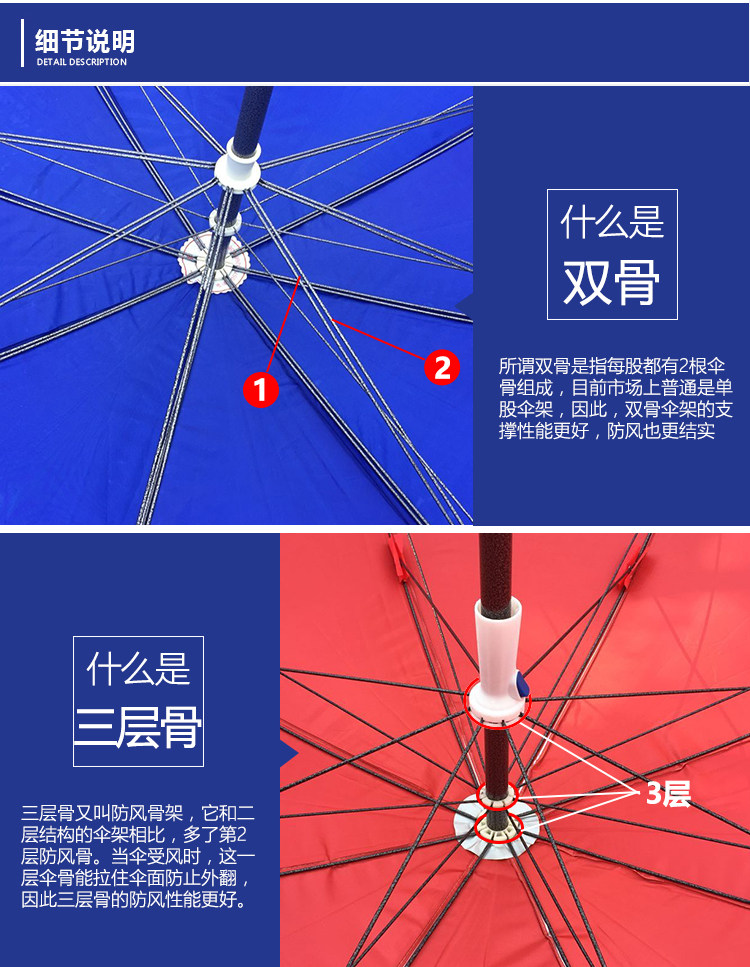 细节说明
DETAIL DESCRIPTION

1
2

什么是
双骨

所谓双骨是指每股都有2根伞骨组成，目前市场上普通是单股伞架，因此，双骨伞架的支撑性能更好，防风也更结实

什么是
三层骨

三层骨又叫防风骨架，它和二层结构的伞架相比，多了第2层防风骨。当伞受风时，这一层伞骨能拉住伞面防止外翻，因此三层骨的防风性能更好。

3层