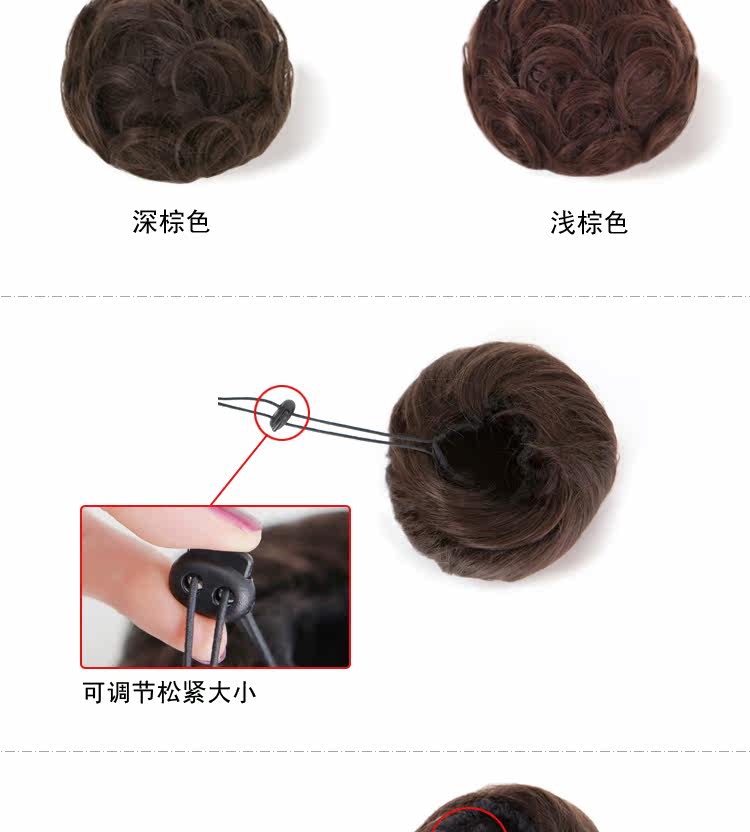 深棕色

浅棕色

可调节松紧大小