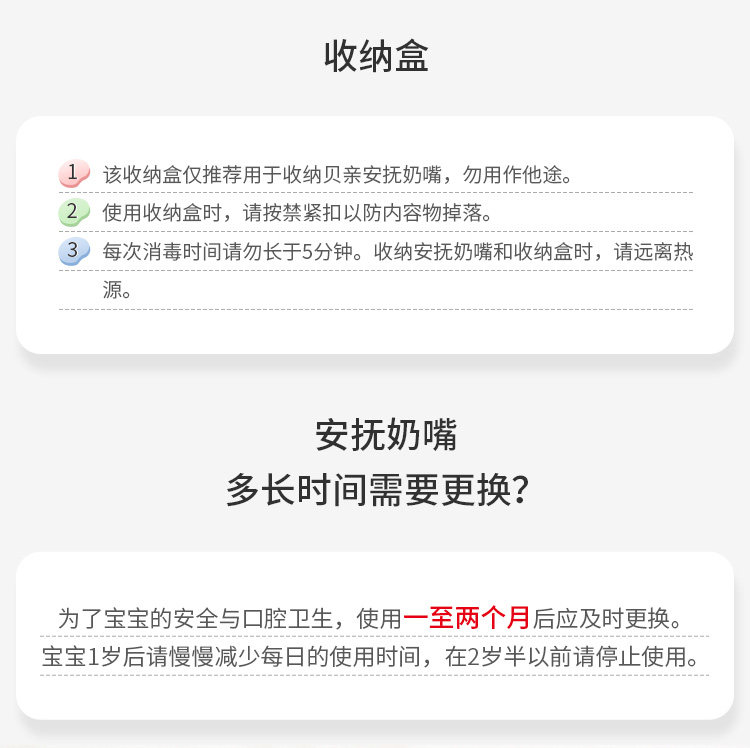 收纳盒

1 该收纳盒仅推荐用于收纳贝亲安抚奶嘴，勿用作他途。

2 使用收纳盒时，请按禁紧扣以防内容物掉落。

3 每次消毒时间请勿长于5分钟。收纳安抚奶嘴和收纳盒时，请远离热源。

安抚奶嘴
多长时间需要更换?

为了宝宝的安全与口腔卫生，使用一至两个月后应及时更换。

宝宝1岁后请慢慢减少每日的使用时间，在2岁半以前请停止使用。