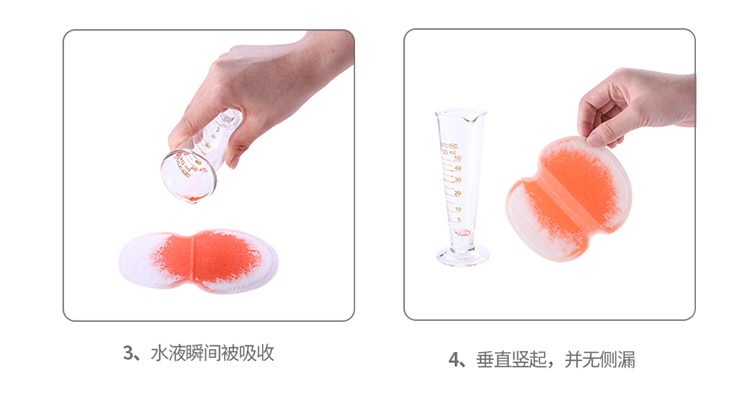 3、水液瞬间被吸收

50 ml
50
40
30
20
10
5

4、垂直竖起，并无侧漏