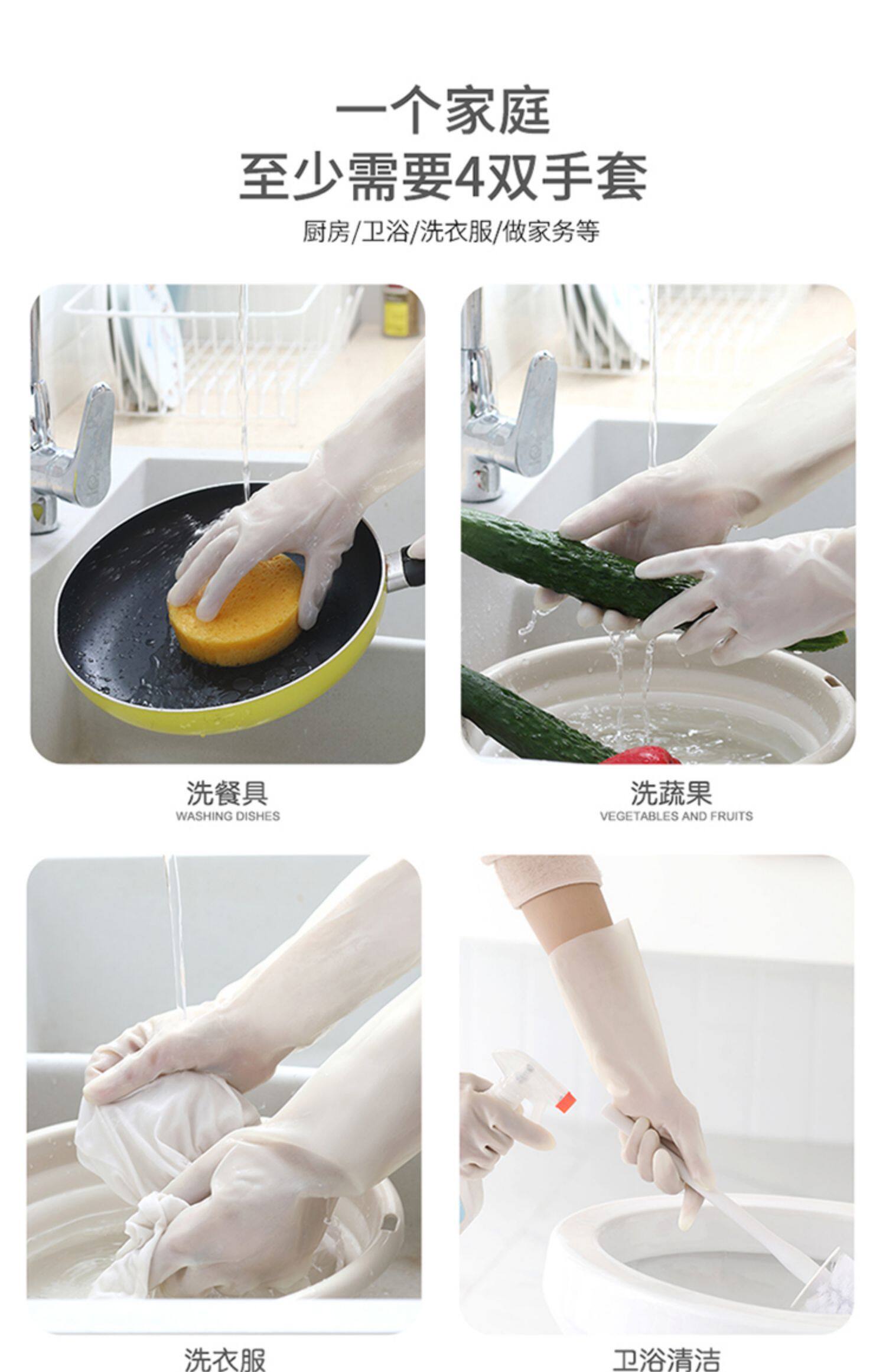 一个家庭
至少需要4双手套

厨房/卫浴/洗衣服/做家务等

洗餐具
WASHING DISHES

洗蔬果
VEGETABLES AND FRUITS

洗衣服

卫浴清洁