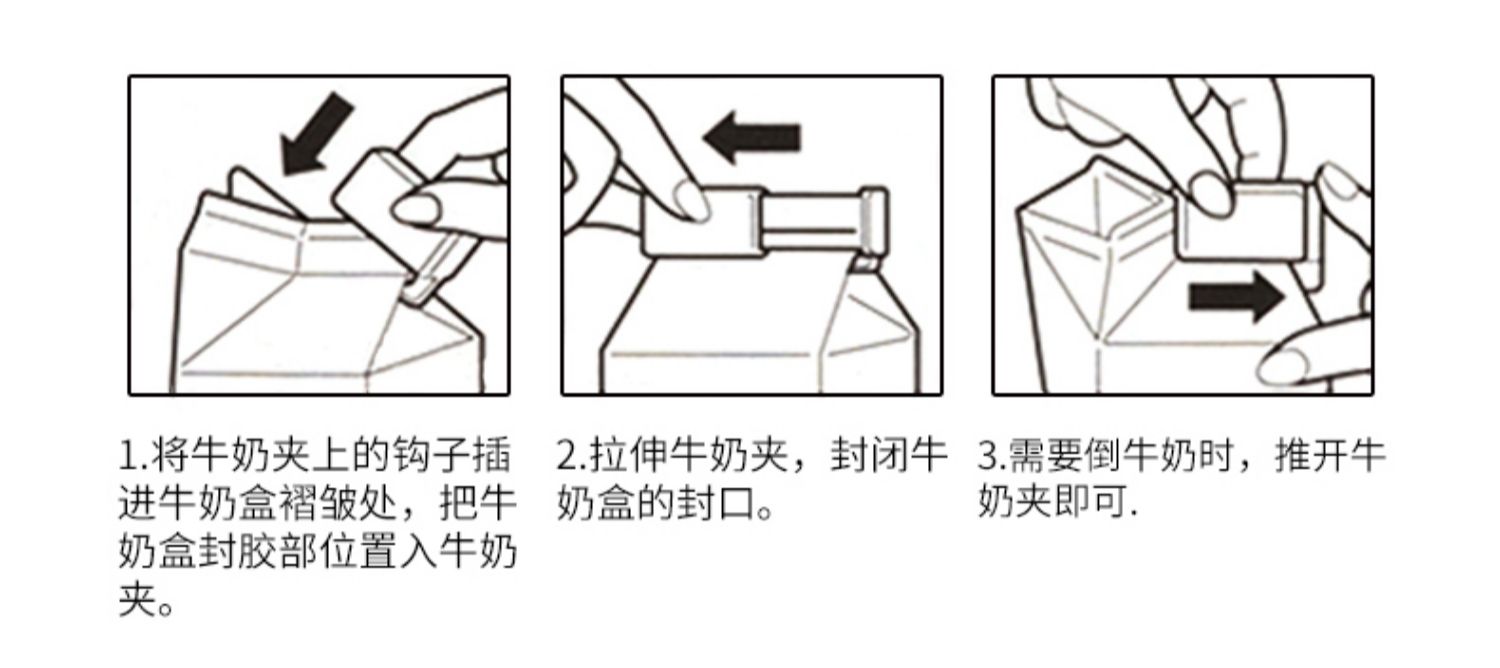 1.将牛奶夹上的钩子插进牛奶盒褶皱处，把牛奶盒封胶部位置入牛奶夹。

2.拉伸牛奶夹，封闭牛奶盒的封口。

3.需要倒牛奶时，推开牛奶夹即可.