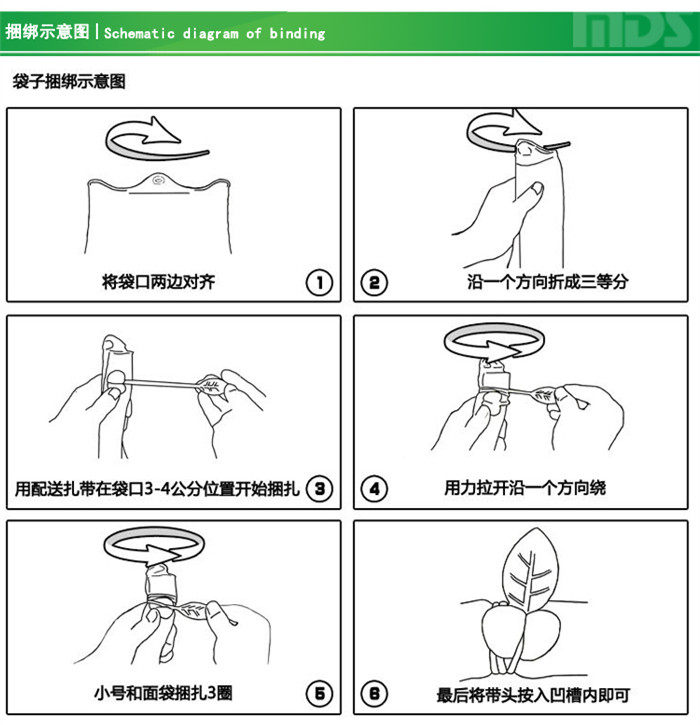 捆绑示意图 | Schematic diagram of binding

MDS

袋子捆绑示意图

将袋口两边对齐 ①

② 沿一个方向折成三等分

用配送扎带在袋口3-4公分位置开始捆扎 ③

④ 用力拉开沿一个方向绕

小号和面袋捆扎3圈 ⑤

⑥ 最后将带头按入凹槽内即可