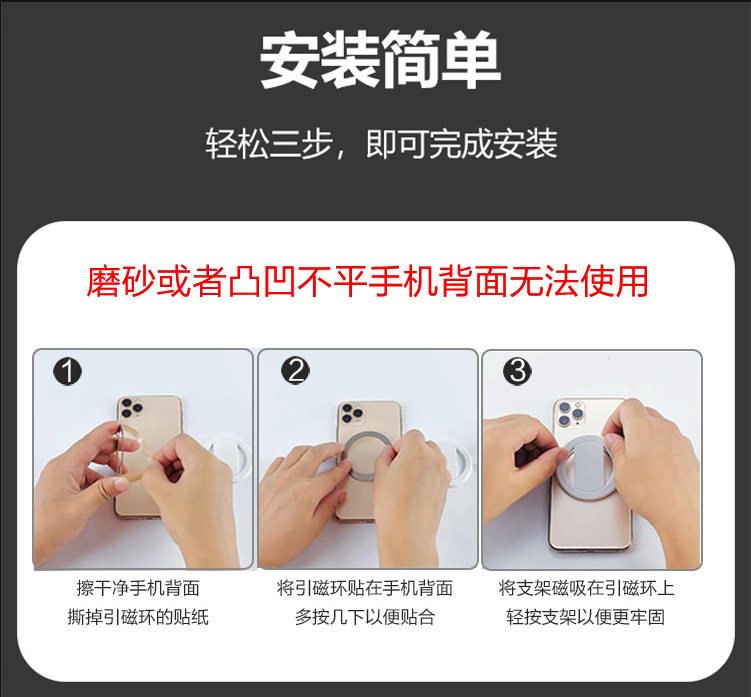 安装简单

轻松三步，即可完成安装

磨砂或者凸凹不平手机背面无法使用

❶

擦干净手机背面
撕掉引磁环的贴纸

❷

将引磁环贴在手机背面
多按几下以便贴合

❸

将支架磁吸在引磁环上
轻按支架以便更牢固