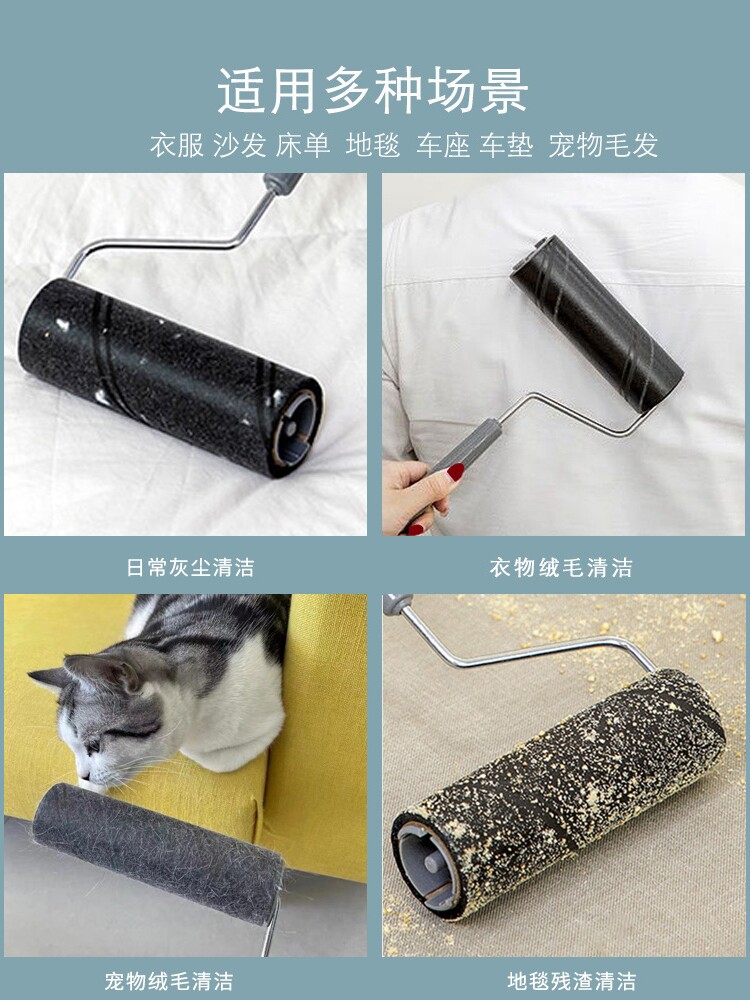 适用多种场景

衣服 沙发 床单 地毯 车座 车垫 宠物毛发

日常灰尘清洁

衣物绒毛清洁

宠物绒毛清洁

地毯残渣清洁