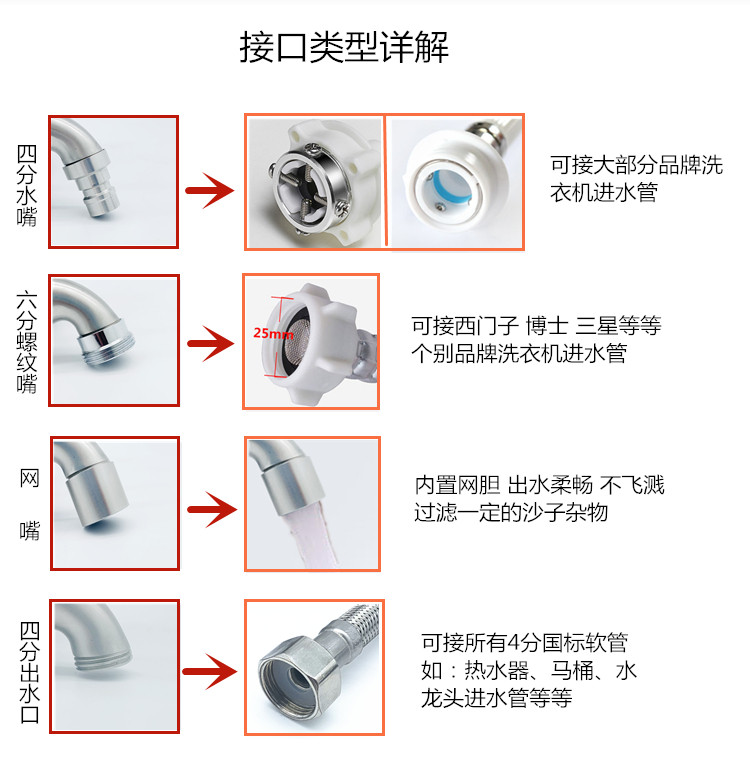 接口类型详解

四分水嘴

可接大部分品牌洗衣机进水管

六分螺纹嘴

25mm

可接西门子 博士 三星等等个别品牌洗衣机进水管

网嘴

内置网胆 出水柔畅 不飞溅 过滤一定的沙子杂物

四分出水口

可接所有4分国标软管 如：热水器、马桶、水龙头进水管等等