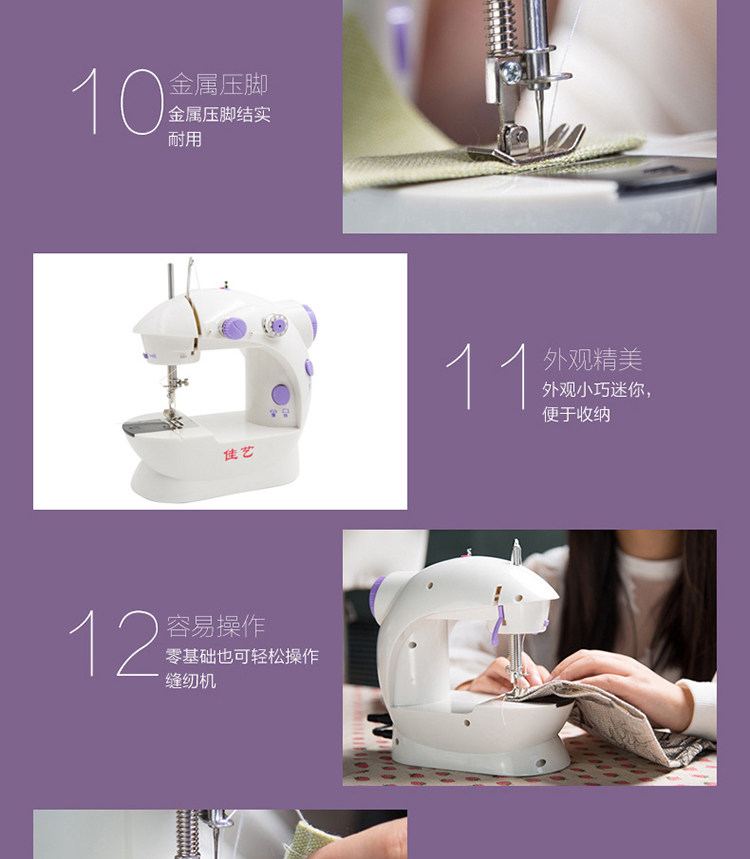 10 金属压脚
金属压脚结实耐用

佳艺

11 外观精美
外观小巧迷你，便于收纳

12 容易操作
零基础也可轻松操作缝纫机