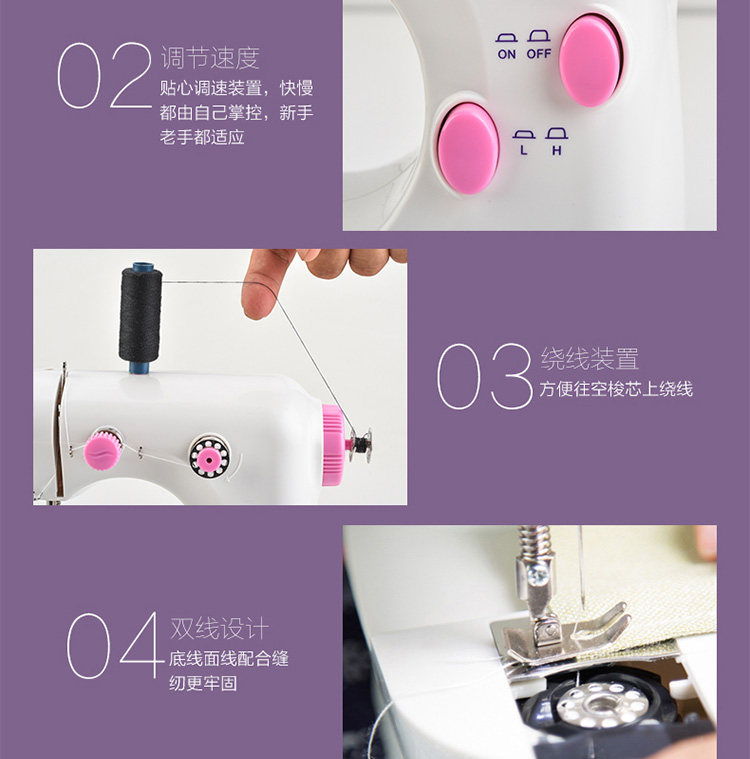 02 调节速度
贴心调速装置，快慢都由自己掌控，新手老手都适应

ON OFF

L H

03 绕线装置
方便往空梭芯上绕线

04 双线设计
底线面线配合缝纫更牢固