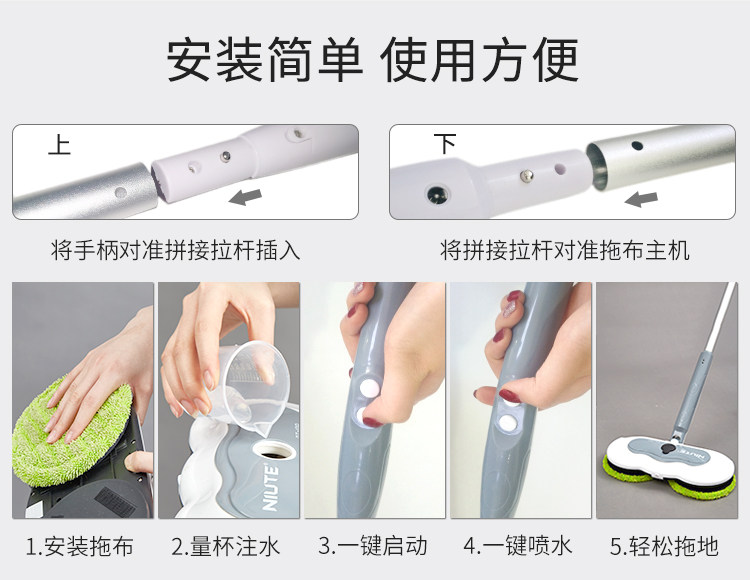 安装简单 使用方便

上

将手柄对准拼接拉杆插入

下

将拼接拉杆对准拖布主机

NIUTE

NIUTE

1.安装拖布

2.量杯注水

3.一键启动

4.一键喷水

5.轻松拖地