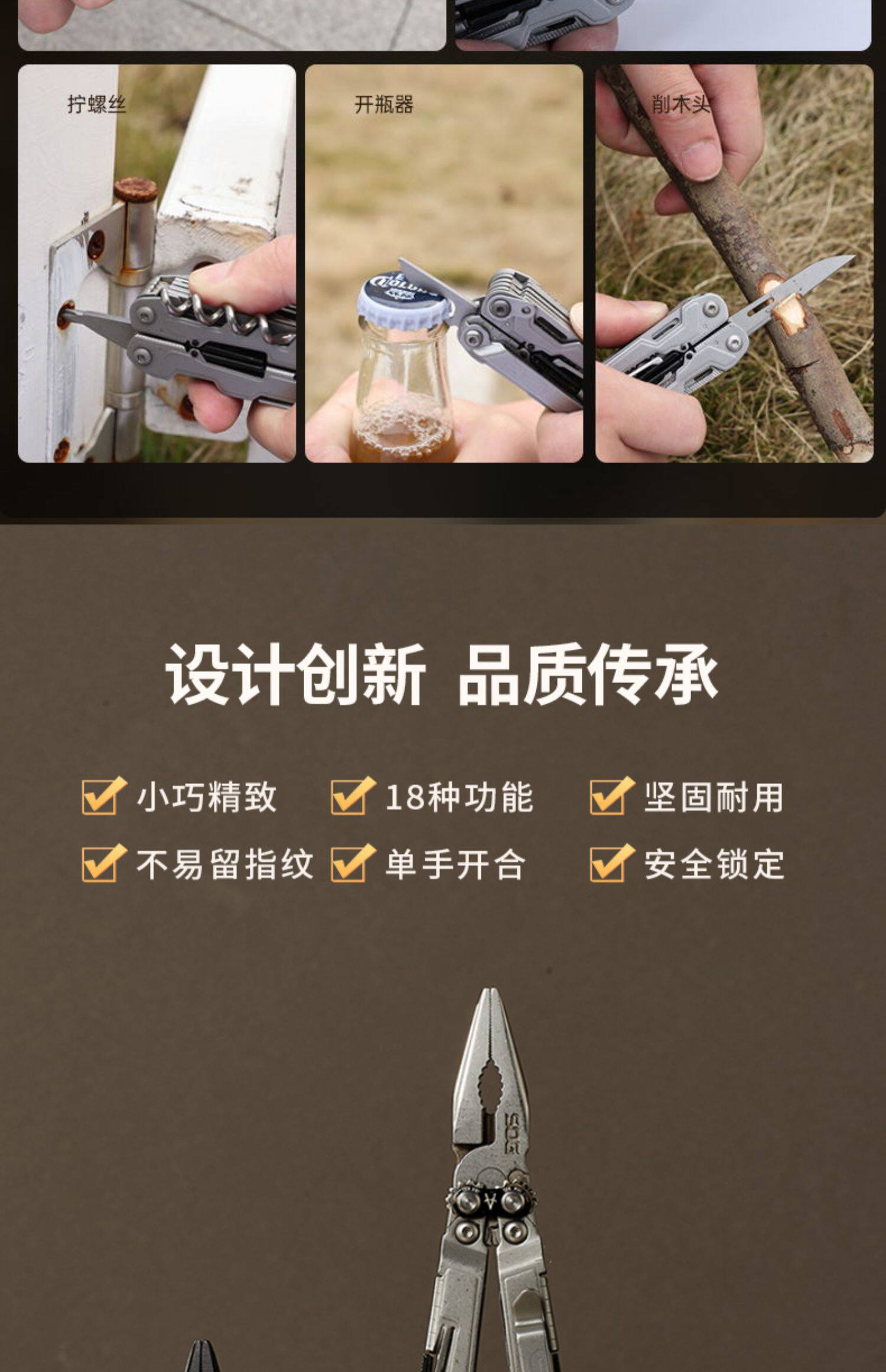 拧螺丝

开瓶器

削木头

设计创新 品质传承

小巧精致

18种功能

坚固耐用

不易留指纹

单手开合

安全锁定

SOG