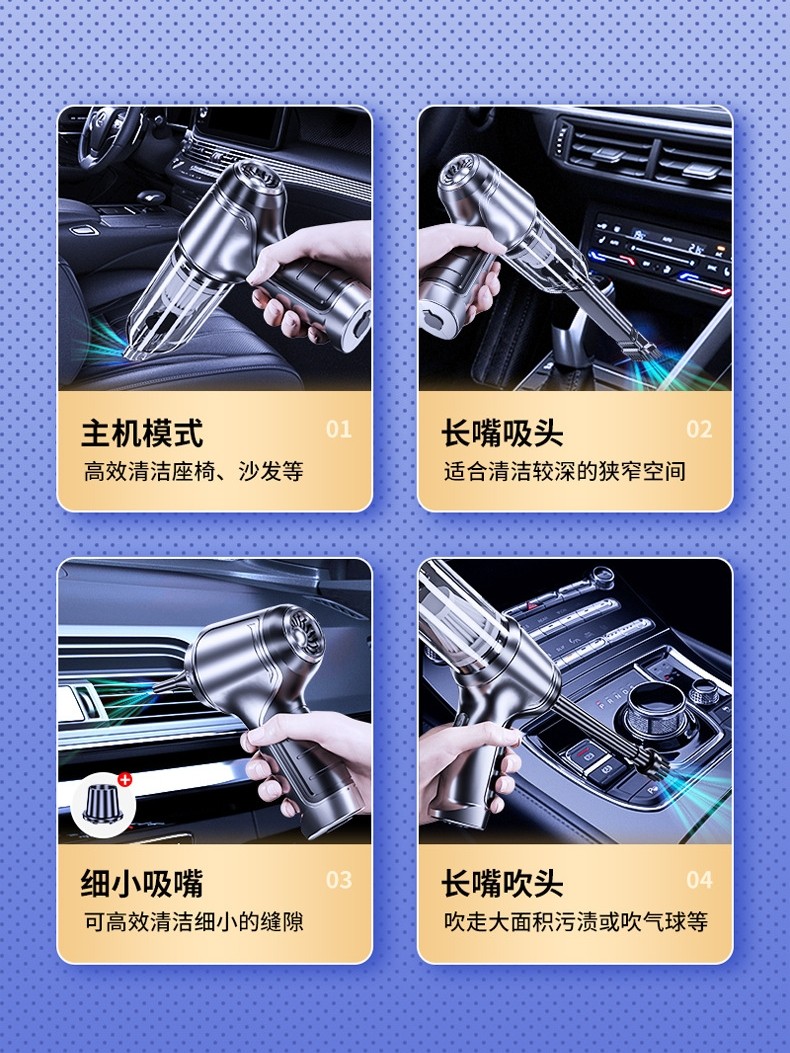 主机模式
01
高效清洁座椅、沙发等

长嘴吸头
02
适合清洁较深的狭窄空间

细小吸嘴
03
可高效清洁细小的缝隙

长嘴吹头
04
吹走大面积污渍或吹气球等