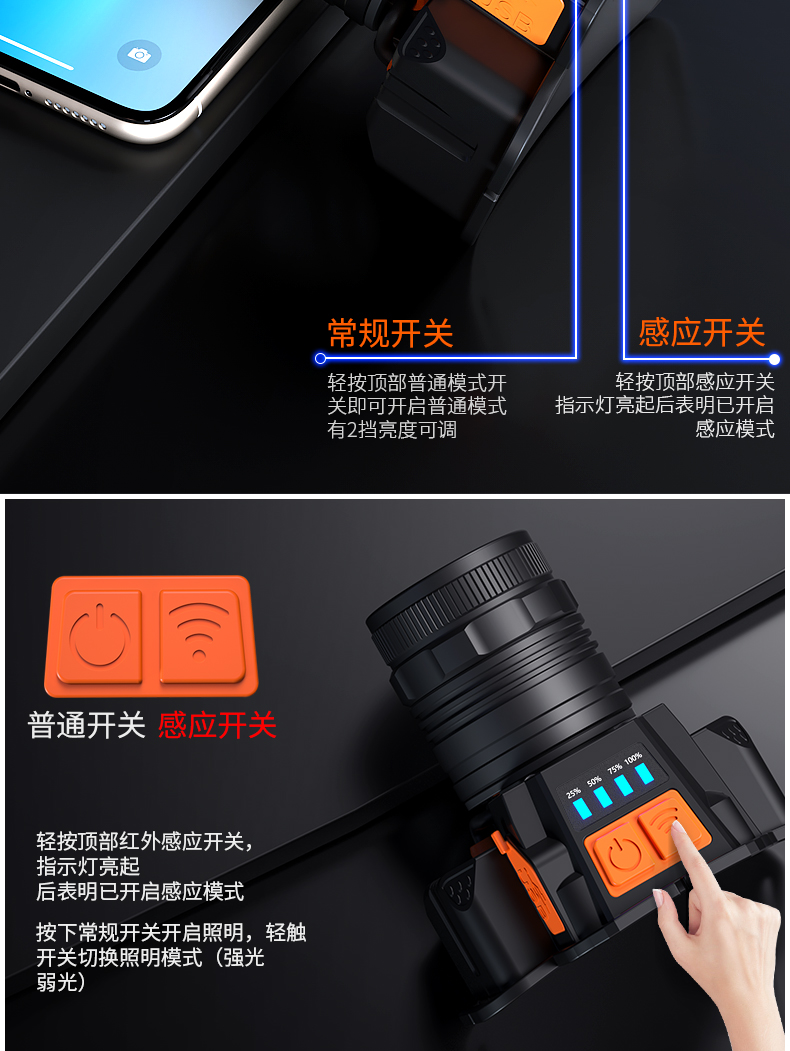 常规开关

轻按顶部普通模式开关即可开启普通模式有2挡亮度可调

感应开关

轻按顶部感应开关指示灯亮起后表明已开启感应模式

普通开关 感应开关

25% 50% 75% 100%

轻按顶部红外感应开关，指示灯亮起后表明已开启感应模式

按下常规开关开启照明，轻触开关切换照明模式（强光弱光）