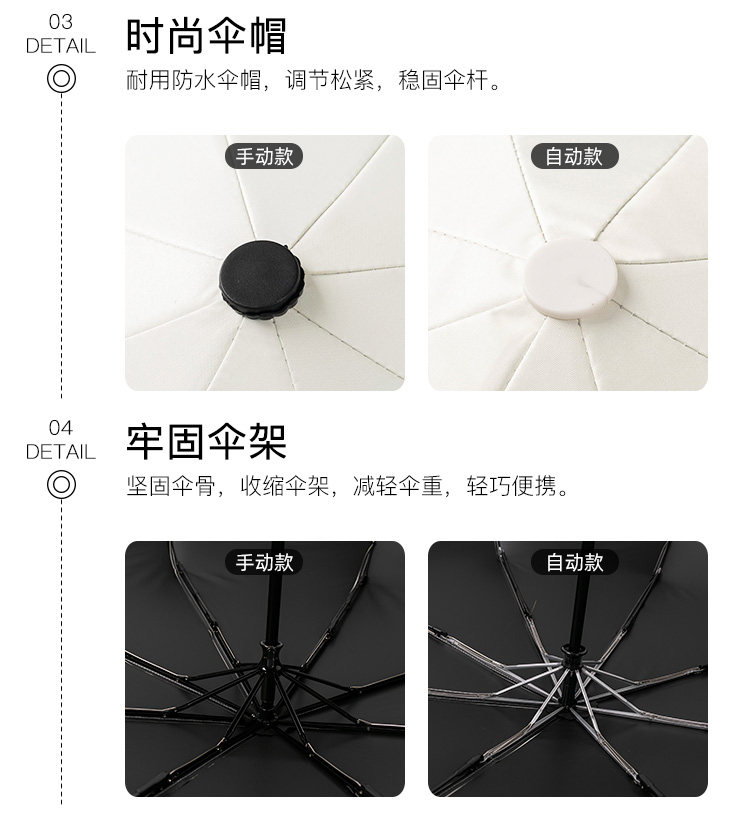 03
DETAIL

时尚伞帽

耐用防水伞帽，调节松紧，稳固伞杆。

手动款

自动款

04
DETAIL

牢固伞架

坚固伞骨，收缩伞架，减轻伞重，轻巧便携。

手动款

自动款