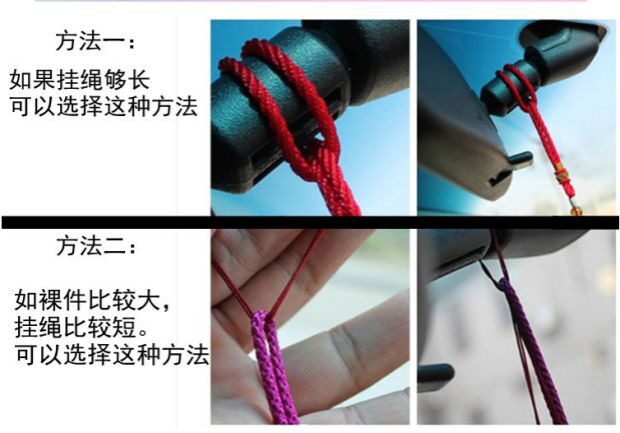 方法一：

如果挂绳够长
可以选择这种方法

方法二：

如裸件比较大，
挂绳比较短。
可以选择这种方法