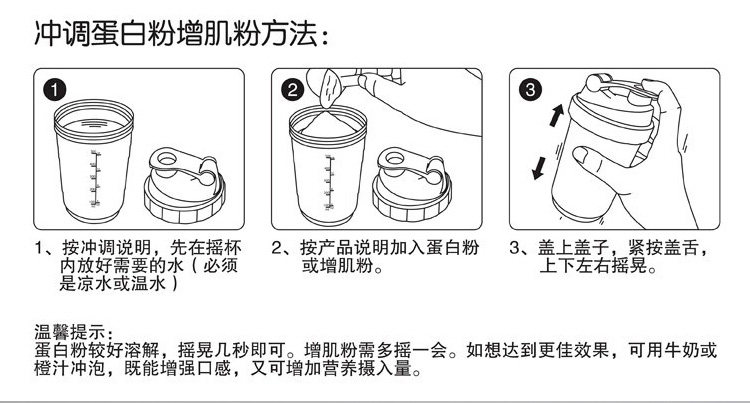 冲调蛋白粉增肌粉方法：

1

2

3

1、按冲调说明，先在摇杯内放好需要的水（必须是凉水或温水）

2、按产品说明加入蛋白粉或增肌粉。

3、盖上盖子，紧按盖舌，上下左右摇晃。

温馨提示：
蛋白粉较好溶解，摇晃几秒即可。增肌粉需多摇一会。如想达到更佳效果，可用牛奶或橙汁冲泡，既能增强口感，又可增加营养摄入量。