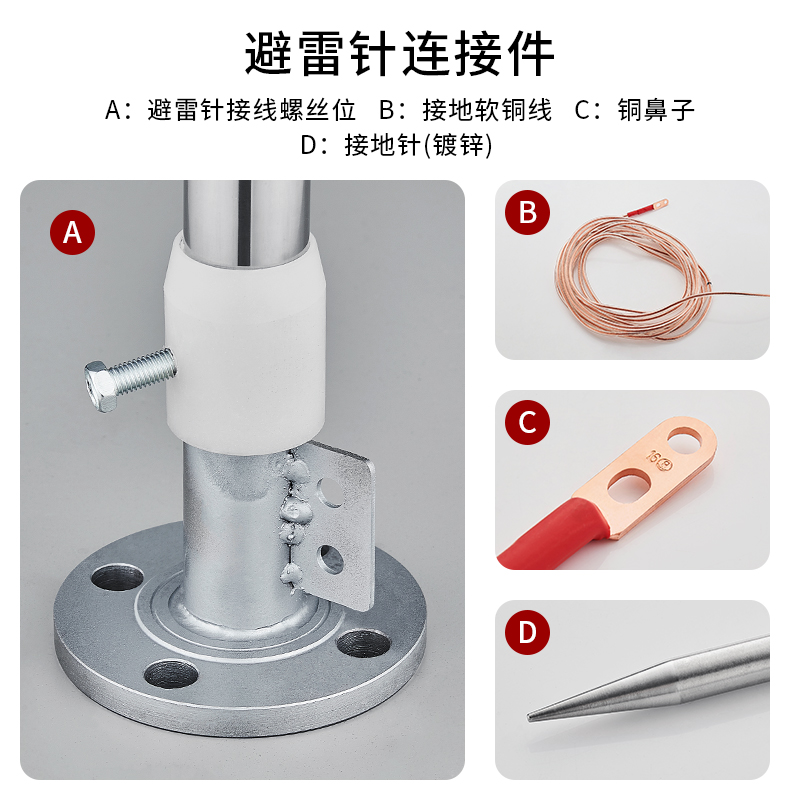 避雷针连接件

A：避雷针接线螺丝位　B：接地软铜线　C：铜鼻子
D：接地针(镀锌)

A

B

C

16

D