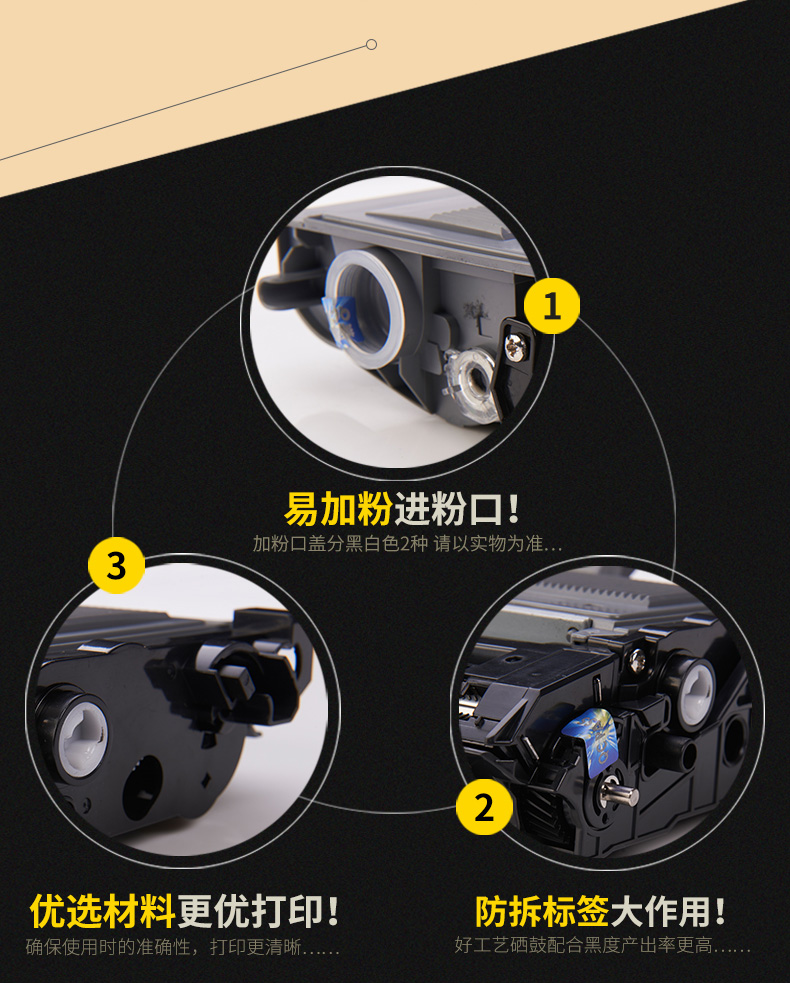 1

易加粉进粉口!
加粉口盖分黑白色2种 请以实物为准...

3

2

优选材料更优打印!
确保使用时的准确性,打印更清晰......

防拆标签大作用!
好工艺硒鼓配合黑度产出率更高......