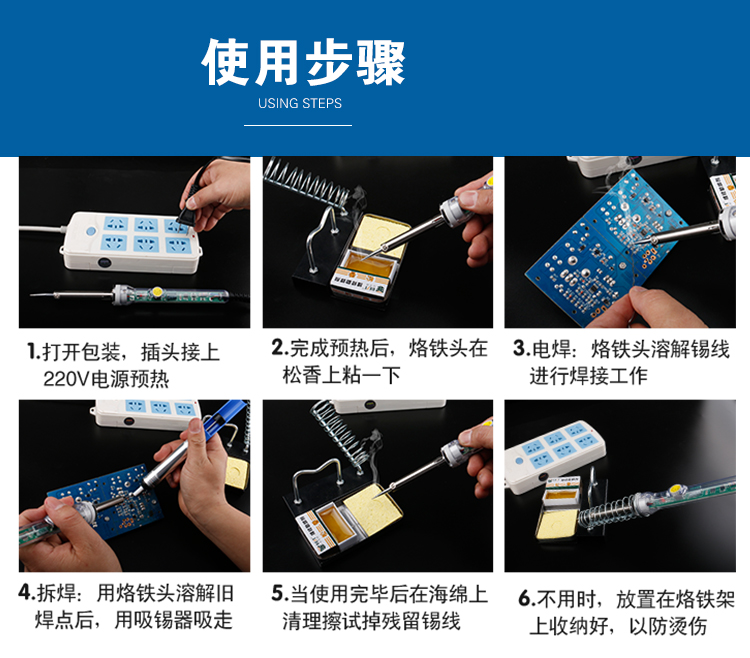 使用步骤

USING STEPS

1.打开包装，插头接上220V电源预热

2.完成预热后，烙铁头在松香上粘一下

3.电焊：烙铁头溶解锡线进行焊接工作

4.拆焊：用烙铁头溶解旧焊点后，用吸锡器吸走

5.当使用完毕后在海绵上清理擦试掉残留锡线

6.不用时，放置在烙铁架上收纳好，以防烫伤