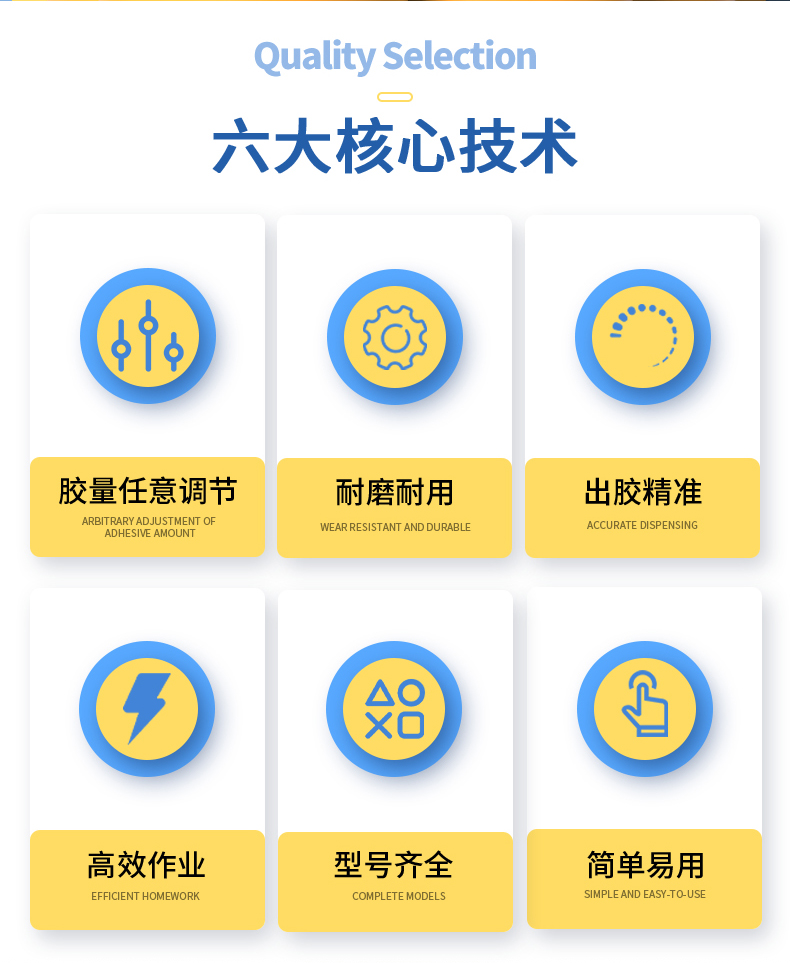 Quality Selection

六大核心技术

胶量任意调节
ARBITRARY ADJUSTMENT OF ADHESIVE AMOUNT

耐磨耐用
WEAR RESISTANT AND DURABLE

出胶精准
ACCURATE DISPENSING

高效作业
EFFICIENT HOMEWORK

型号齐全
COMPLETE MODELS

简单易用
SIMPLE AND EASY-TO-USE