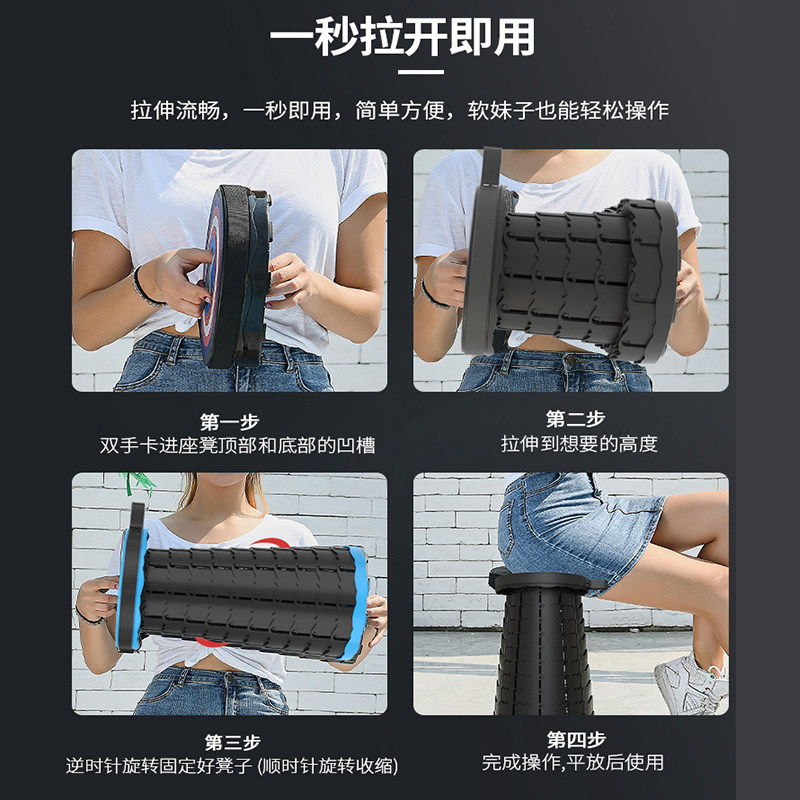 一秒拉开即用

拉伸流畅，一秒即用，简单方便，软妹子也能轻松操作

第一步
双手卡进座凳顶部和底部的凹槽

第二步
拉伸到想要的高度

第三步
逆时针旋转固定好凳子 (顺时针旋转收缩)

第四步
完成操作,平放后使用