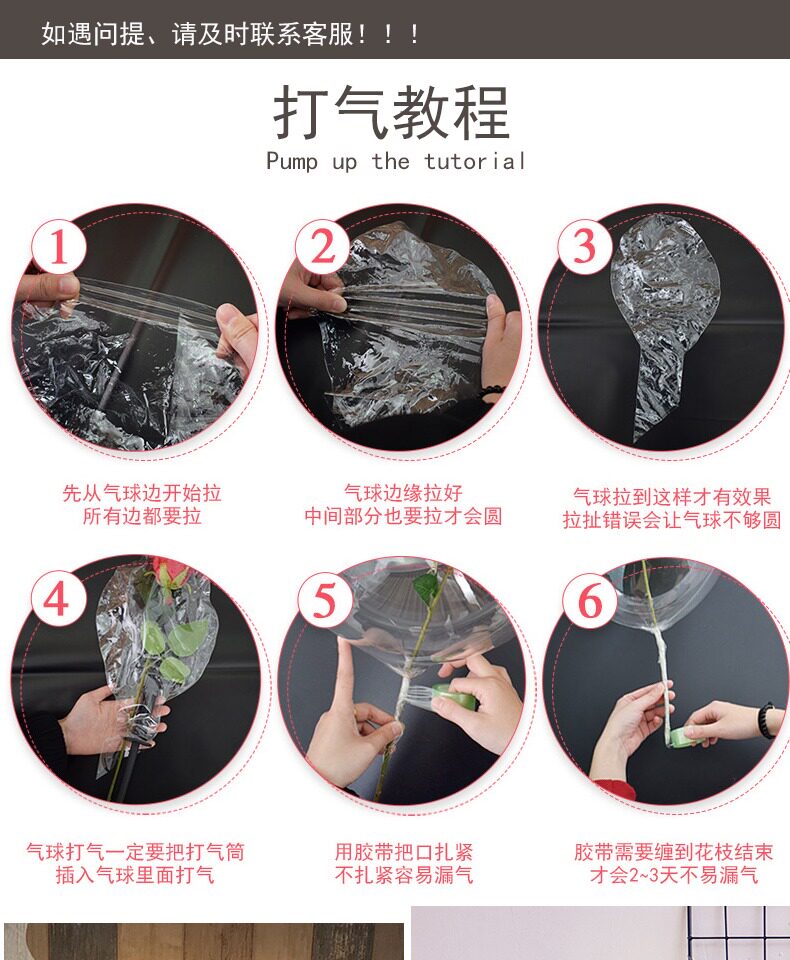 如遇问提、请及时联系客服！！！

打气教程
Pump up the tutorial

1
先从气球边开始拉
所有边都要拉

2
气球边缘拉好
中间部分也要拉才会圆

3
气球拉到这样才有效果
拉扯错误会让气球不够圆

4
气球打气一定要把打气筒
插入气球里面打气

5
用胶带把口扎紧
不扎紧容易漏气

6
胶带需要缠到花枝结束
才会2~3天不易漏气