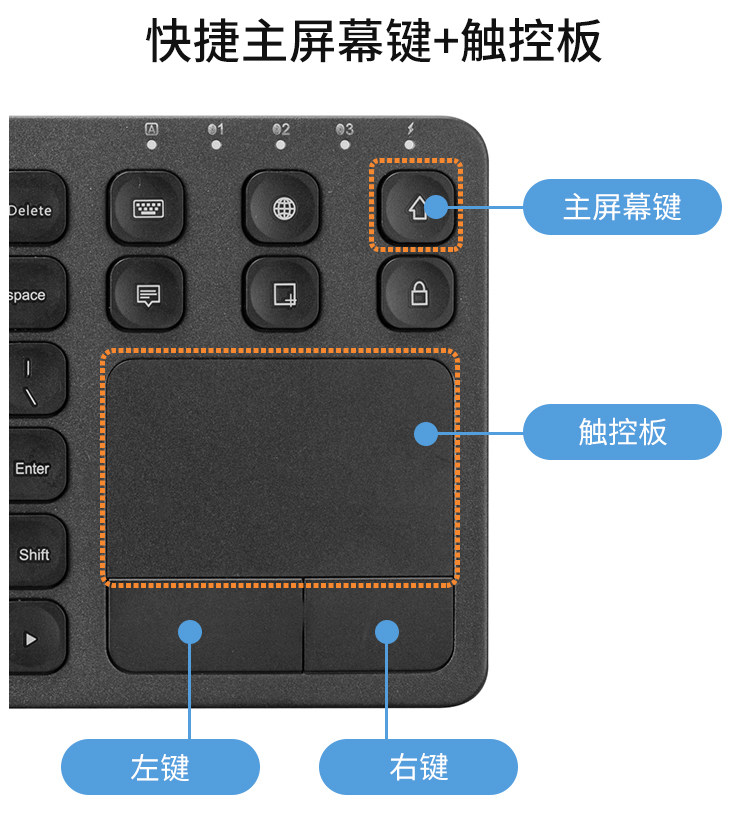 快捷主屏幕键+触控板

A
1
2
3

Delete
space
|
\
Enter
Shift

主屏幕键
触控板
左键
右键