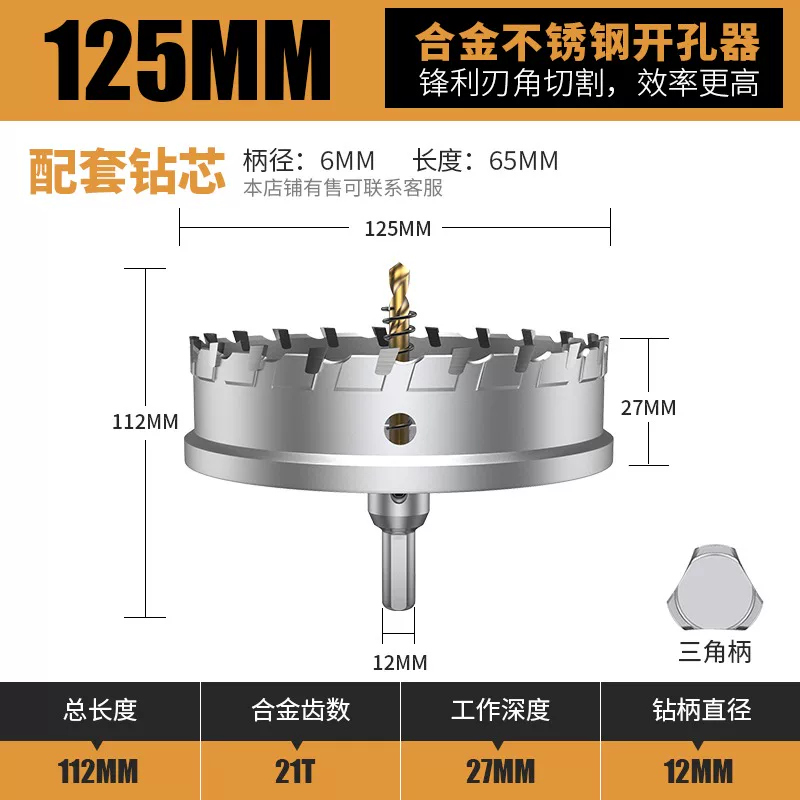 125MM

合金不锈钢开孔器
锋利刃角切割，效率更高

配套钻芯
柄径：6MM 长度：65MM
本店铺有售可联系客服

125MM

112MM

27MM

12MM

三角柄

| 总长度 | 合金齿数 | 工作深度 | 钻柄直径 |
|---|---|---|---|
| 112MM | 21T | 27MM | 12MM |