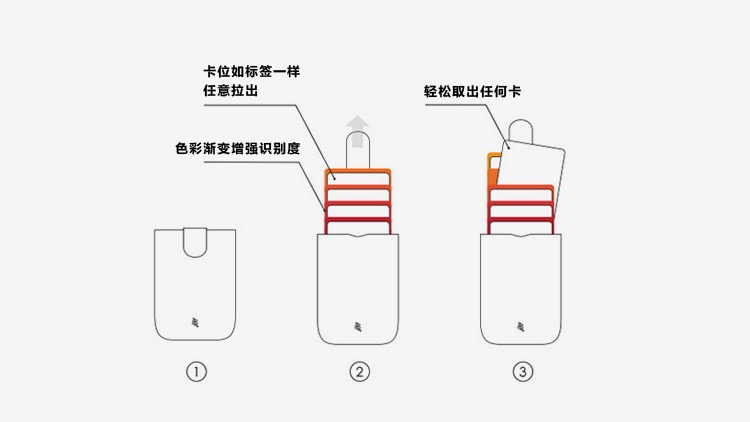 卡位如标签一样
任意拉出

色彩渐变增强识别度

轻松取出任何卡

①

②

③