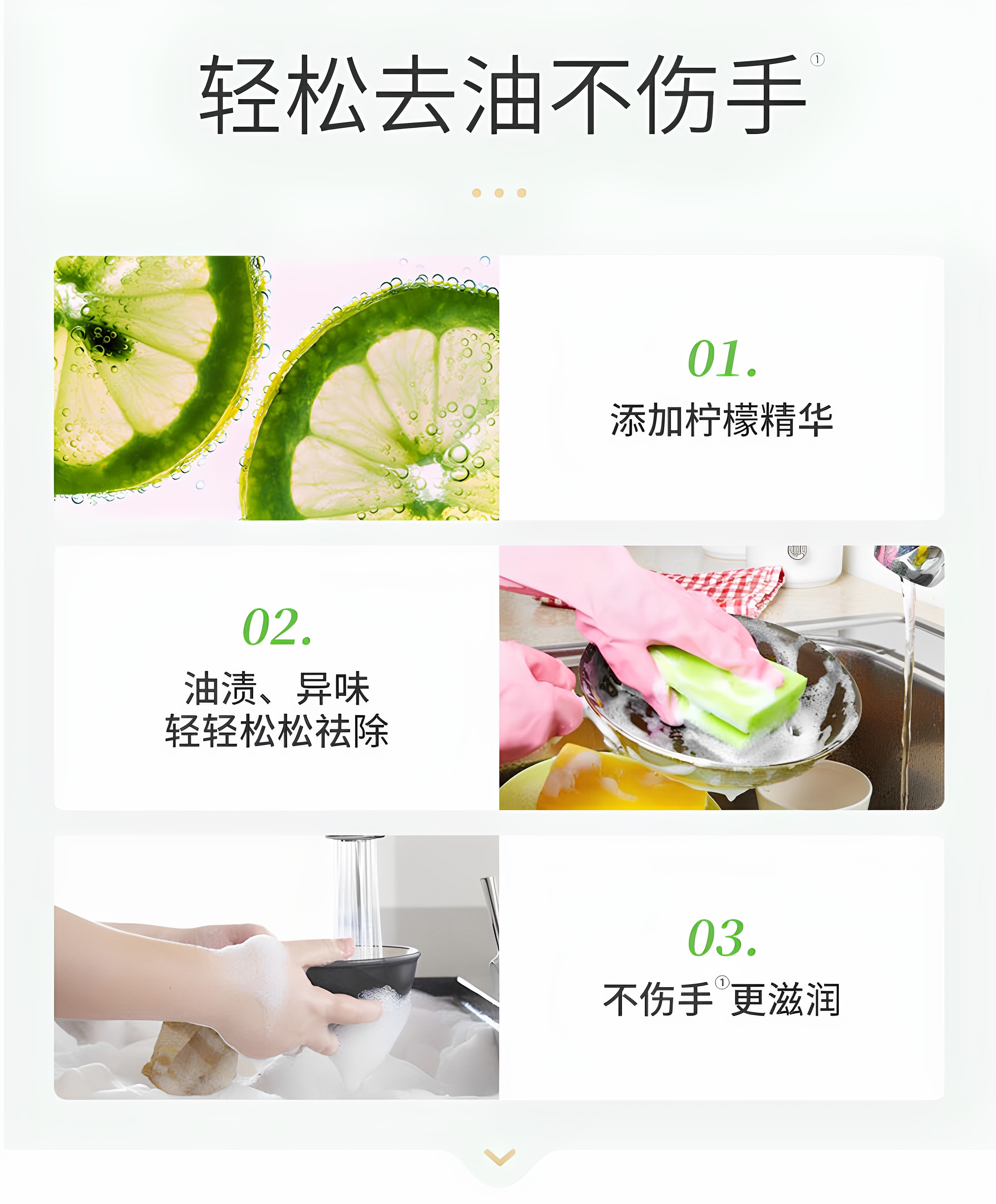 轻松去油不伤手①

01.

添加柠檬精华

02.

油渍、异味
轻轻松松祛除

03.

不伤手①更滋润