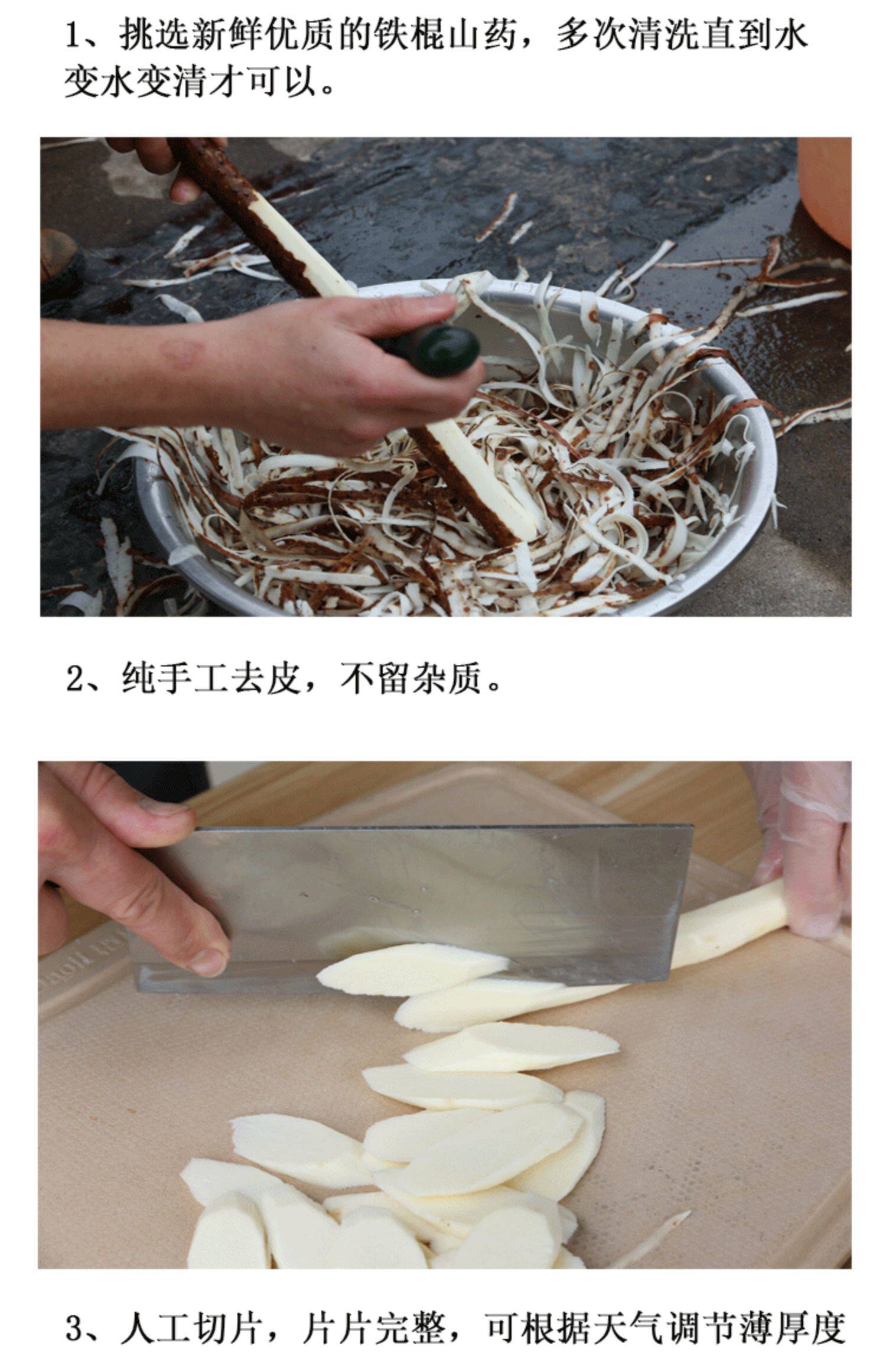 1、挑选新鲜优质的铁棍山药，多次清洗直到水变水变清才可以。

2、纯手工去皮，不留杂质。

3、人工切片，片片完整，可根据天气调节薄厚度