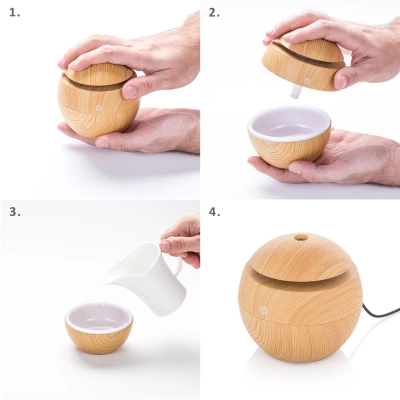 1.

2.

3.

4.