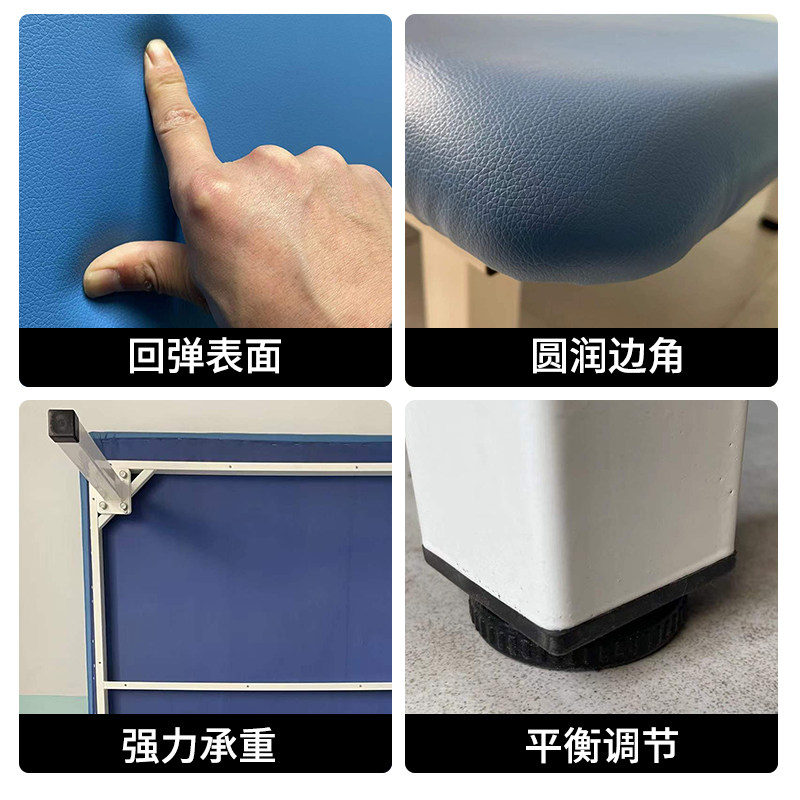 回弹表面

圆润边角

强力承重

平衡调节