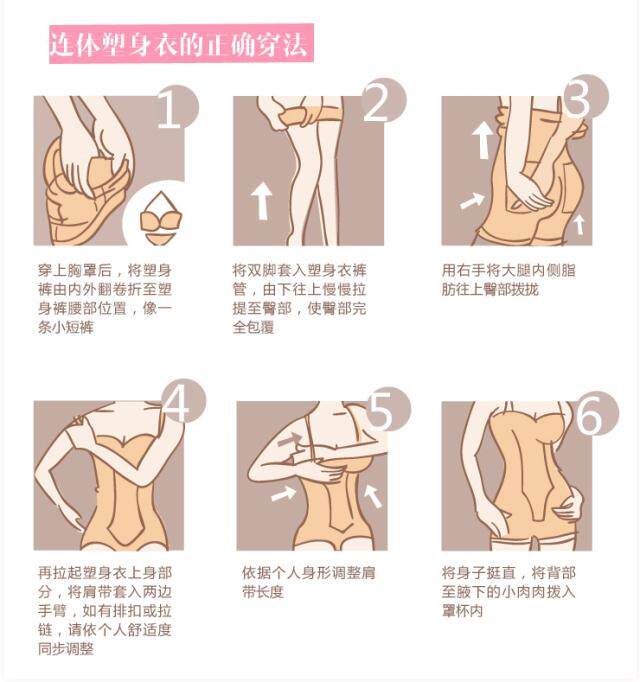 连体塑身衣的正确穿法

1

穿上胸罩后，将塑身裤由内外翻卷折至塑身裤腰部位置，像一条小短裤

2

将双脚套入塑身衣裤管，由下往上慢慢拉提至臀部，使臀部完全包覆

3

用右手将大腿内侧脂肪往上臀部拨拢

4

再拉起塑身衣上身部分，将肩带套入两边手臂，如有排扣或拉链，请依个人舒适度同步调整

5

依据个人身形调整肩带长度

6

将身子挺直，将背部至腋下的小肉肉拨入罩杯内