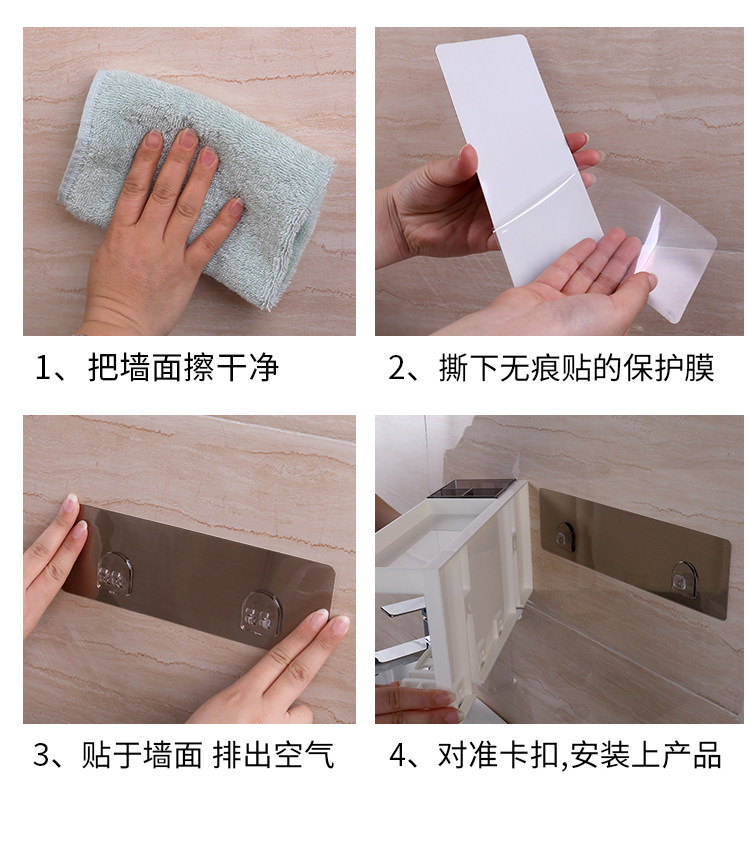 1、把墙面擦干净

2、撕下无痕贴的保护膜

3、贴于墙面 排出空气

4、对准卡扣,安装上产品