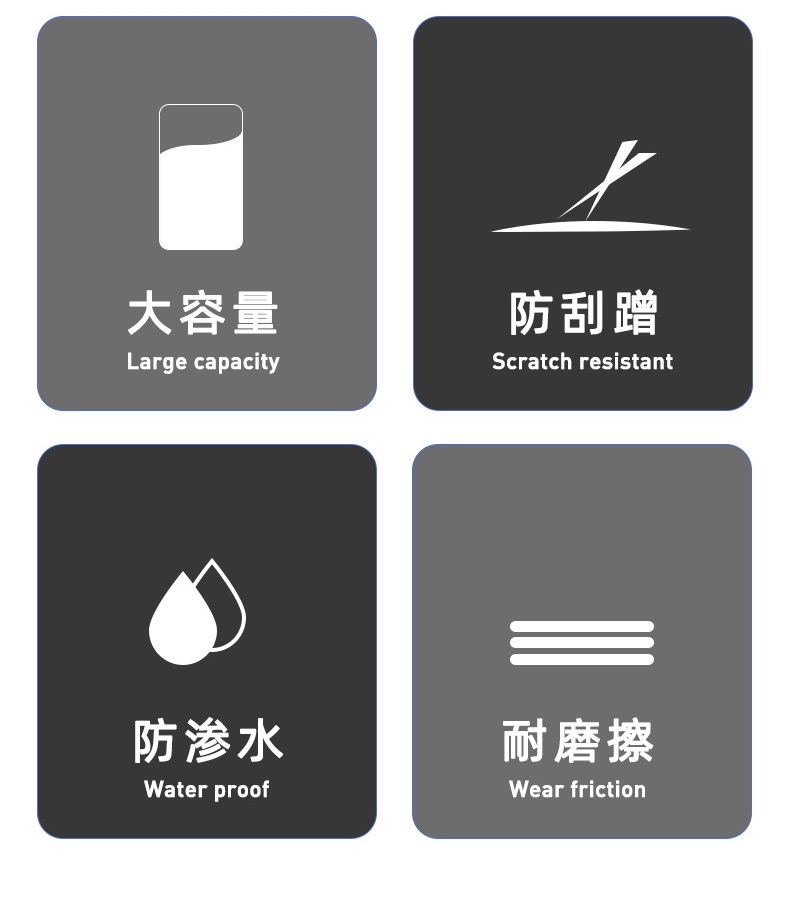 大容量
Large capacity

防刮蹭
Scratch resistant

防渗水
Water proof

耐磨擦
Wear friction