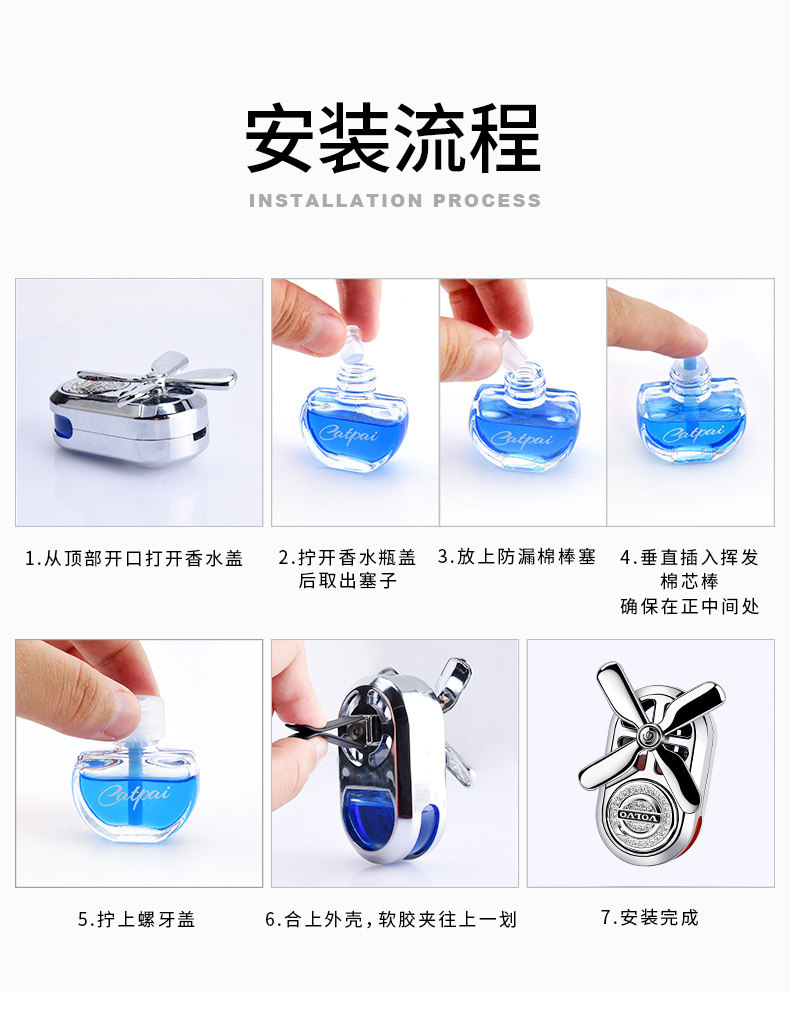 安装流程
INSTALLATION PROCESS

Catpai

Catpai

Catpai

1.从顶部开口打开香水盖

2.拧开香水瓶盖后取出塞子

3.放上防漏棉棒塞

4.垂直插入挥发棉芯棒 确保在正中间处

Catpai

VOLVO

5.拧上螺牙盖

6.合上外壳，软胶夹往上一划

7.安装完成