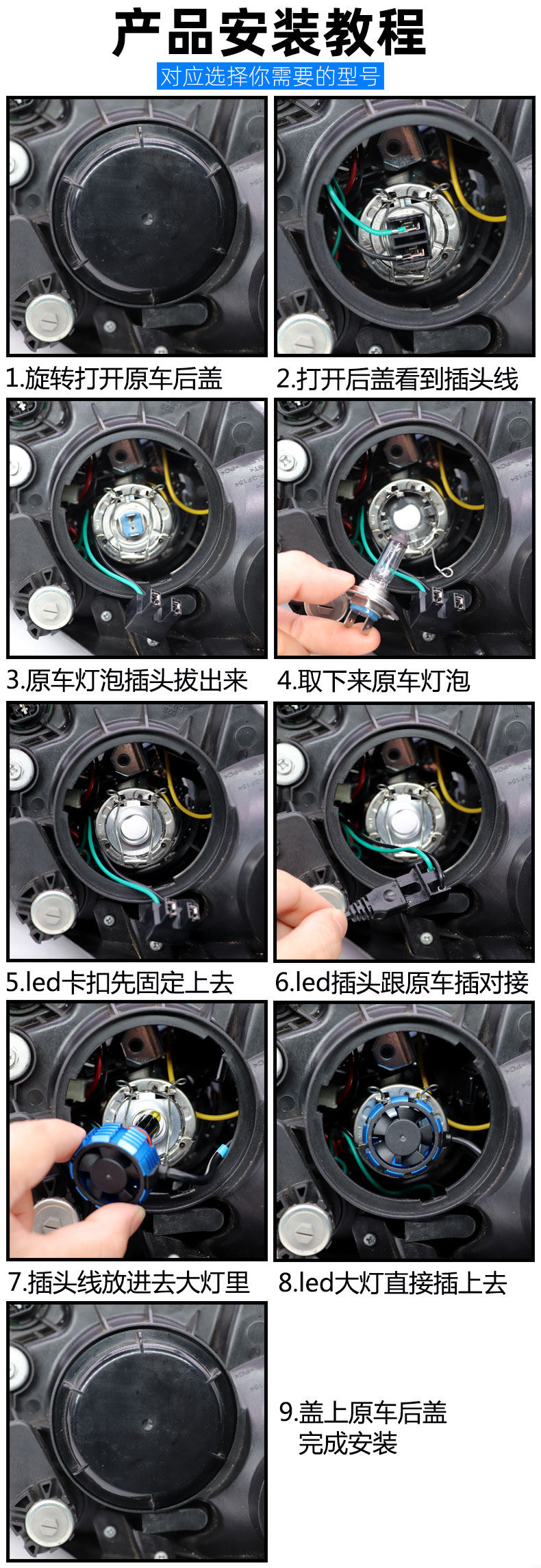 产品安装教程

对应选择你需要的型号

1.旋转打开原车后盖

2.打开后盖看到插头线

3.原车灯泡插头拔出来

4.取下来原车灯泡

5.led卡扣先固定上去

6.led插头跟原车插对接

7.插头线放进去大灯里

8.led大灯直接插上去

9.盖上原车后盖
完成安装