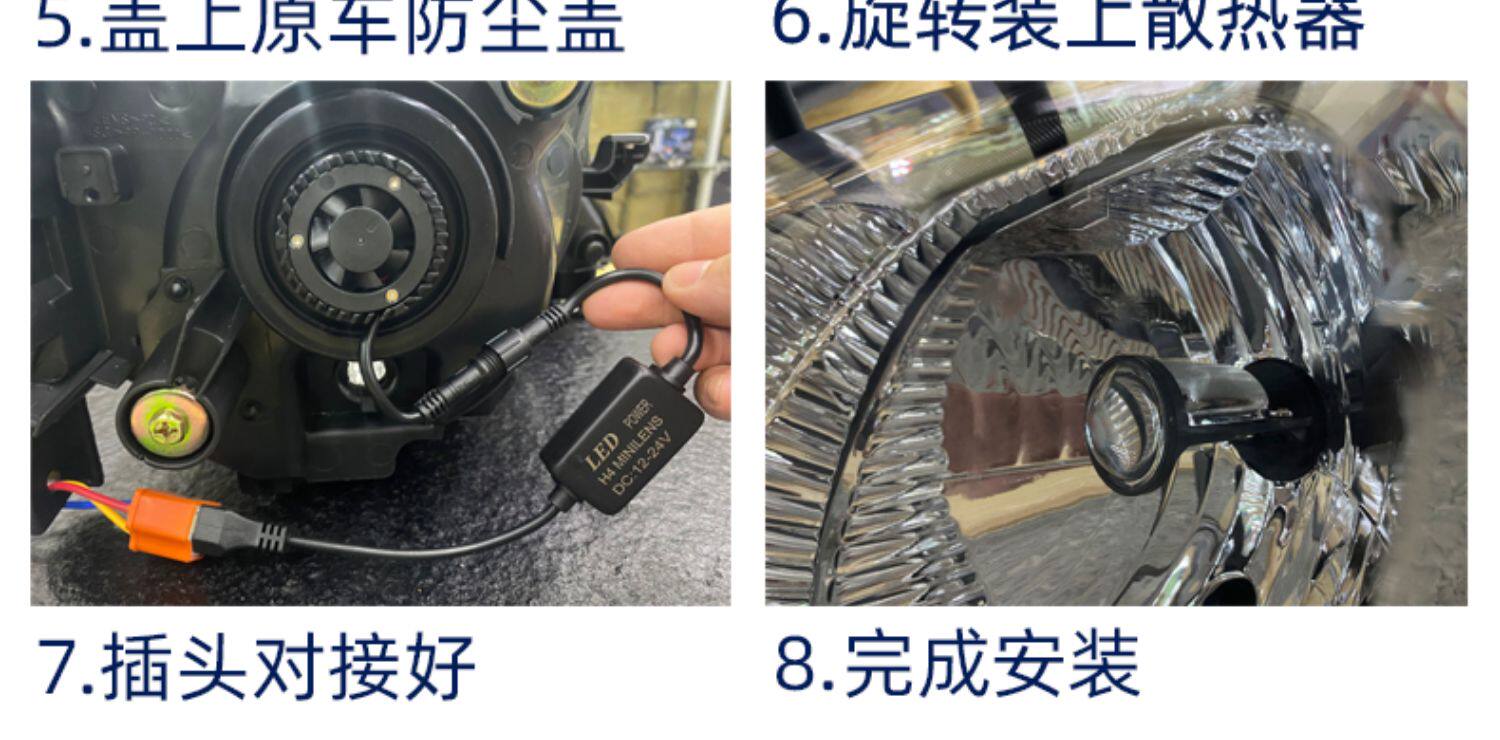 5.盖上原车防尘盖

6.旋转装上散热器

LED POWER
H4 MINILENS
DC:12-24V

7.插头对接好

8.完成安装