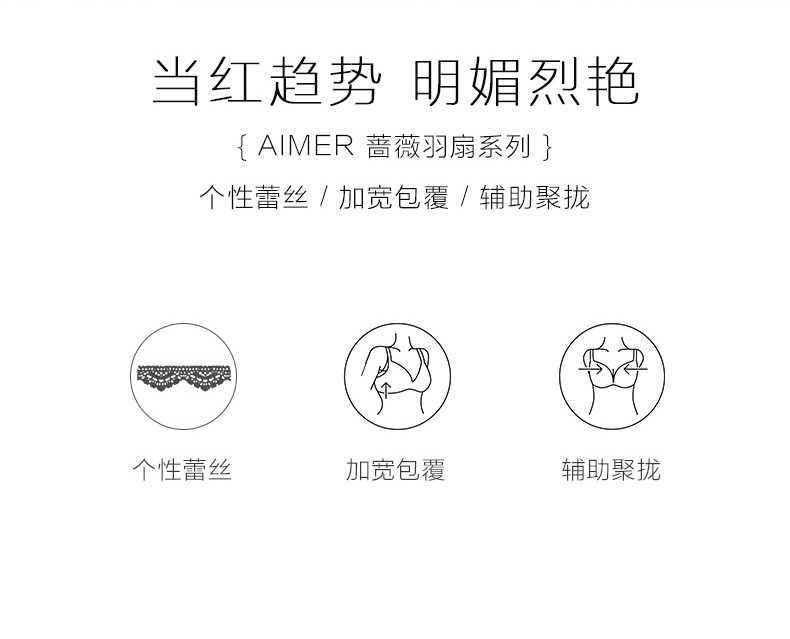 当红趋势 明媚烈艳

{ AIMER 蔷薇羽扇系列 }

个性蕾丝 / 加宽包覆 / 辅助聚拢

个性蕾丝

加宽包覆

辅助聚拢