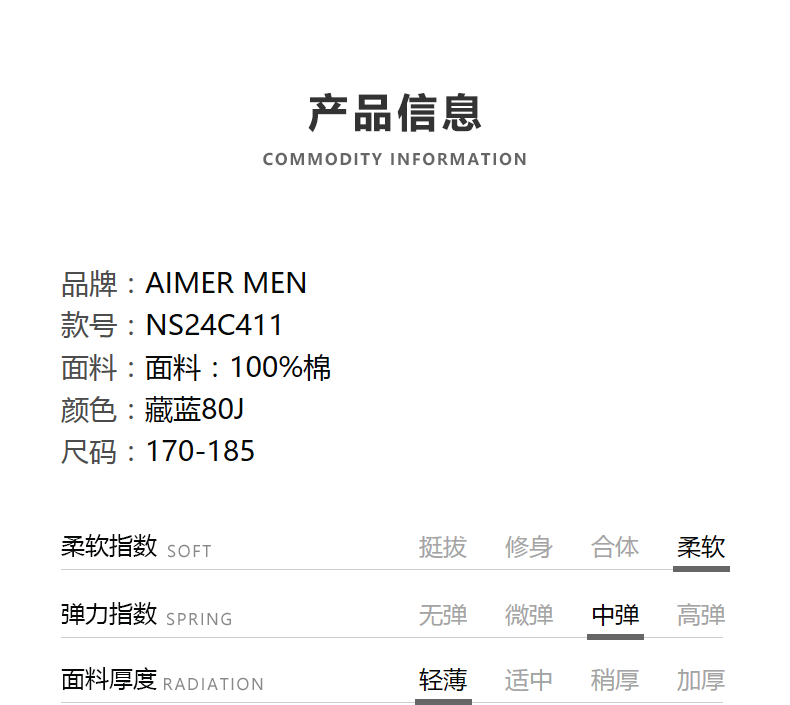 产品信息
COMMODITY INFORMATION

品牌：AIMER MEN
款号：NS24C411
面料：面料：100%棉
颜色：藏蓝80J
尺码：170-185

柔软指数 SOFT 挺拔 修身 合体 柔软

弹力指数 SPRING 无弹 微弹 中弹 高弹

面料厚度 RADIATION 轻薄 适中 稍厚 加厚