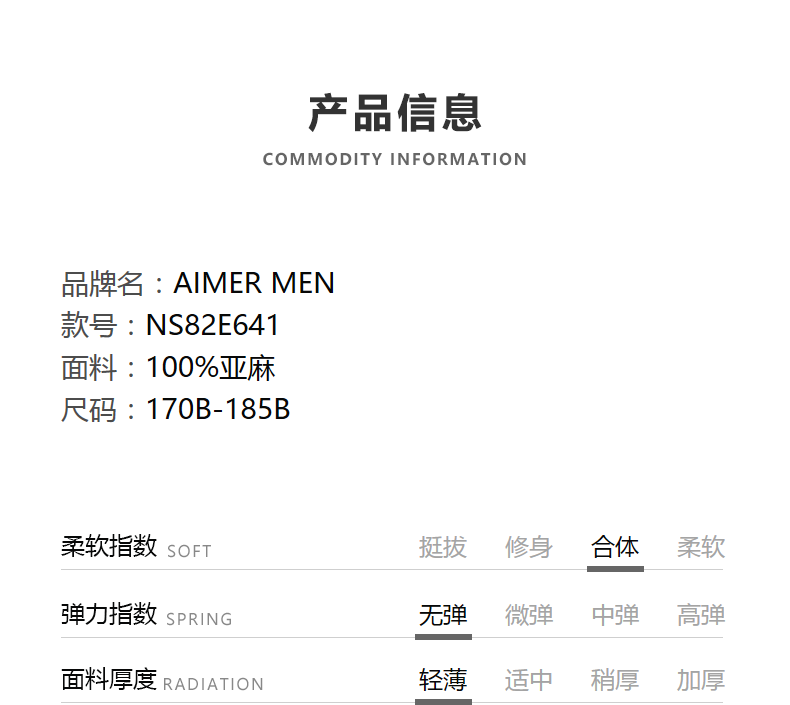 产品信息
COMMODITY INFORMATION

品牌名：AIMER MEN
款号：NS82E641
面料：100%亚麻
尺码：170B-185B

柔软指数 SOFT 挺拔 修身 合体 柔软

弹力指数 SPRING 无弹 微弹 中弹 高弹

面料厚度 RADIATION 轻薄 适中 稍厚 加厚