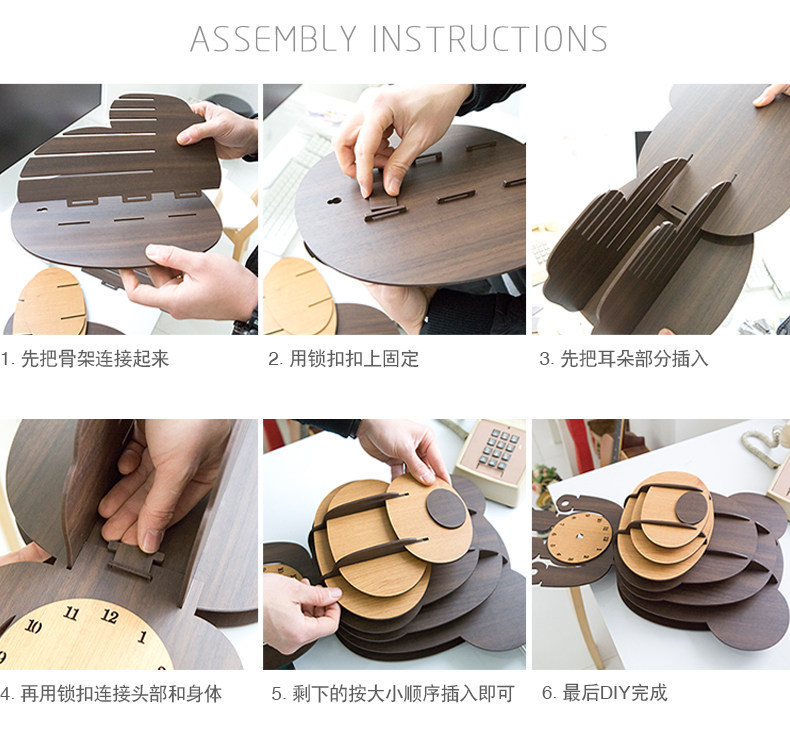 ASSEMBLY INSTRUCTIONS

1. 先把骨架连接起来

2. 用锁扣扣上固定

3. 先把耳朵部分插入

10 11 12 1

4. 再用锁扣连接头部和身体

5. 剩下的按大小顺序插入即可

6. 最后DIY完成