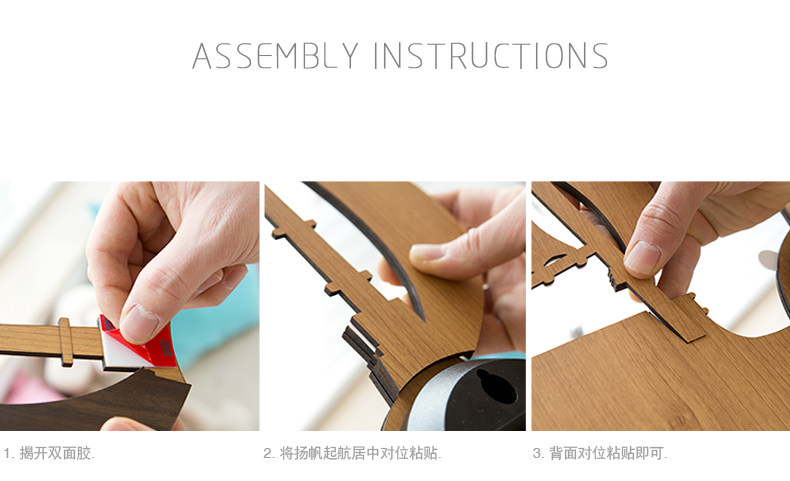 ASSEMBLY INSTRUCTIONS

1. 揭开双面胶.

2. 将扬帆起航居中对位粘贴.

3. 背面对位粘贴即可.