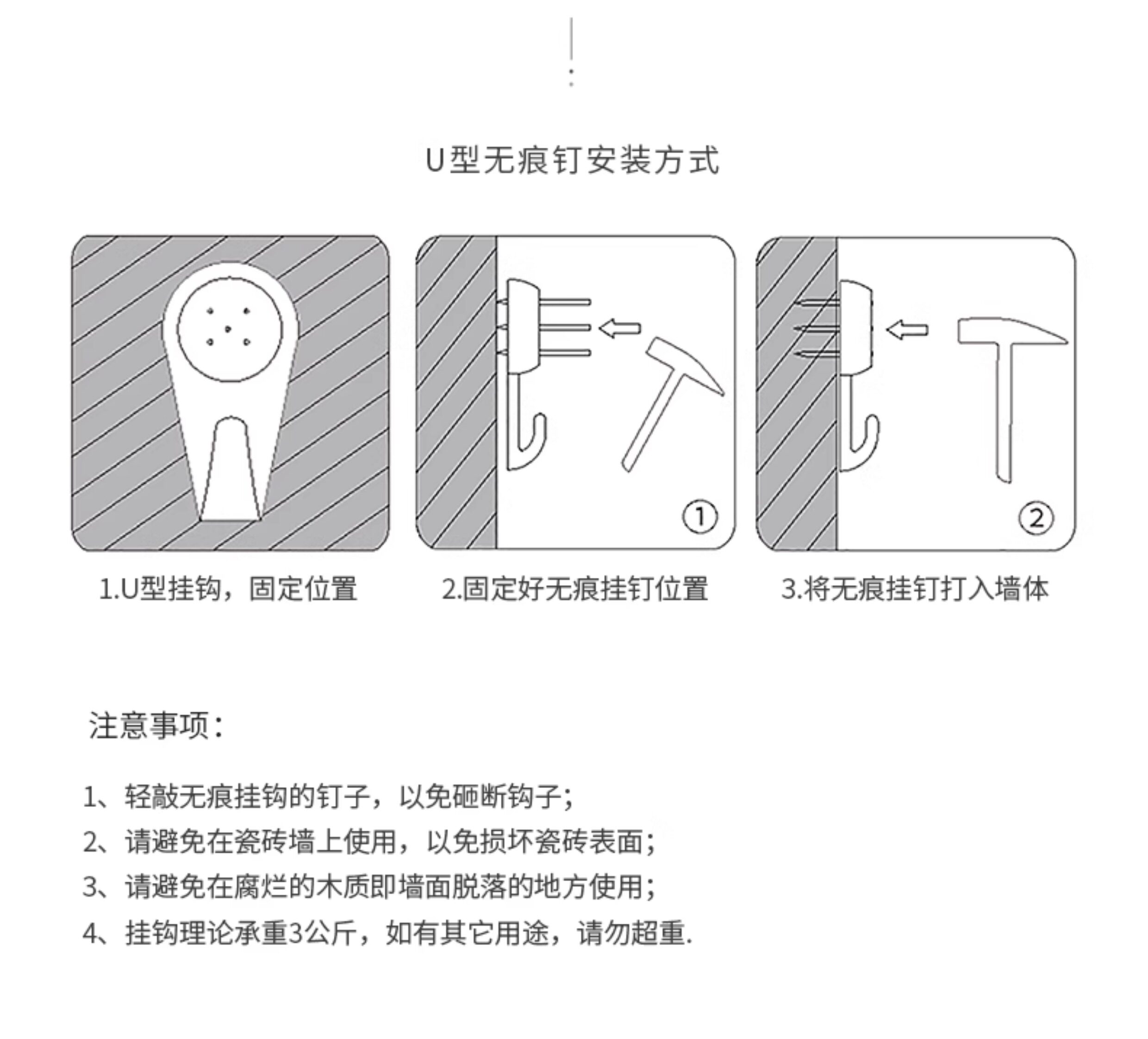 U型无痕钉安装方式

①

②

1.U型挂钩，固定位置

2.固定好无痕挂钉位置

3.将无痕挂钉打入墙体

注意事项：

1、轻敲无痕挂钩的钉子，以免砸断钩子；

2、请避免在瓷砖墙上使用，以免损坏瓷砖表面；

3、请避免在腐烂的木质即墙面脱落的地方使用；

4、挂钩理论承重3公斤，如有其它用途，请勿超重.