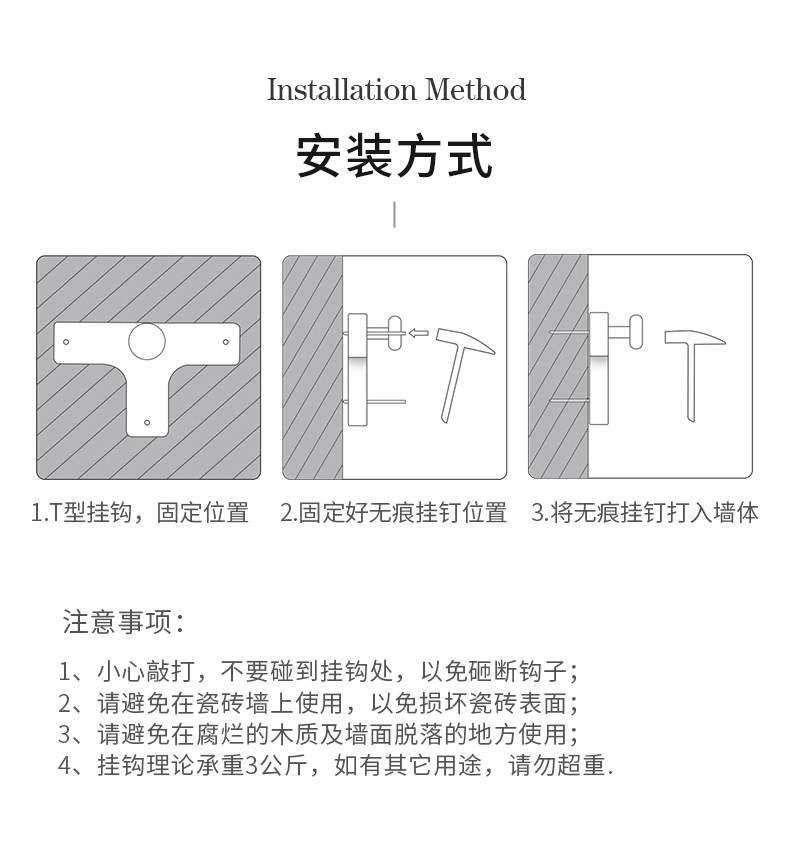 Installation Method

安装方式

1.T型挂钩，固定位置

2.固定好无痕挂钉位置

3.将无痕挂钉打入墙体

注意事项：

1、小心敲打，不要碰到挂钩处，以免砸断钩子；
2、请避免在瓷砖墙上使用，以免损坏瓷砖表面；
3、请避免在腐烂的木质及墙面脱落的地方使用；
4、挂钩理论承重3公斤，如有其它用途，请勿超重.