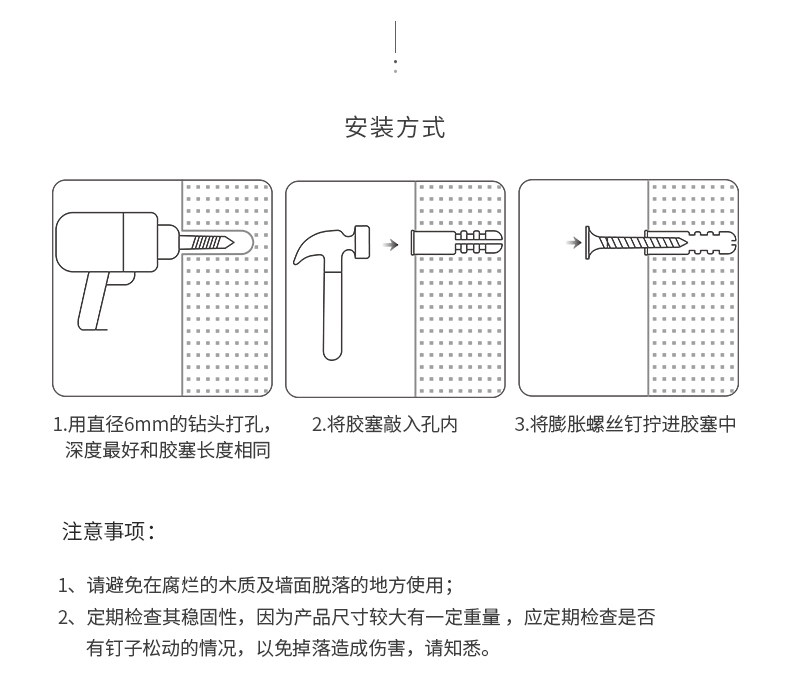 安装方式

1.用直径6mm的钻头打孔，深度最好和胶塞长度相同

2.将胶塞敲入孔内

3.将膨胀螺丝钉拧进胶塞中

注意事项：

1、请避免在腐烂的木质及墙面脱落的地方使用；

2、定期检查其稳固性，因为产品尺寸较大有一定重量，应定期检查是否有钉子松动的情况，以免掉落造成伤害，请知悉。