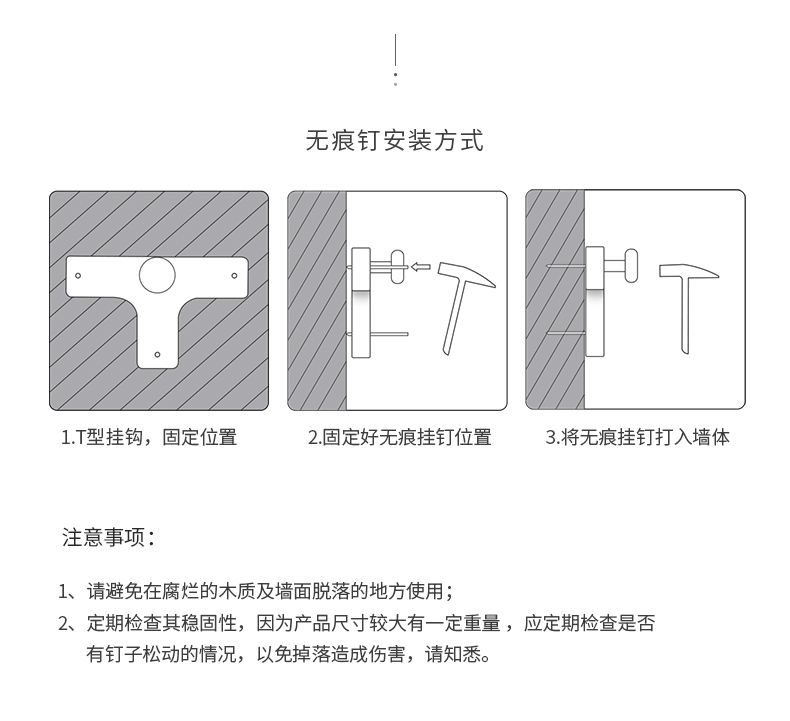 无痕钉安装方式

1.T型挂钩，固定位置

2.固定好无痕挂钉位置

3.将无痕挂钉打入墙体

注意事项：

1、请避免在腐烂的木质及墙面脱落的地方使用；

2、定期检查其稳固性，因为产品尺寸较大有一定重量，应定期检查是否有钉子松动的情况，以免掉落造成伤害，请知悉。