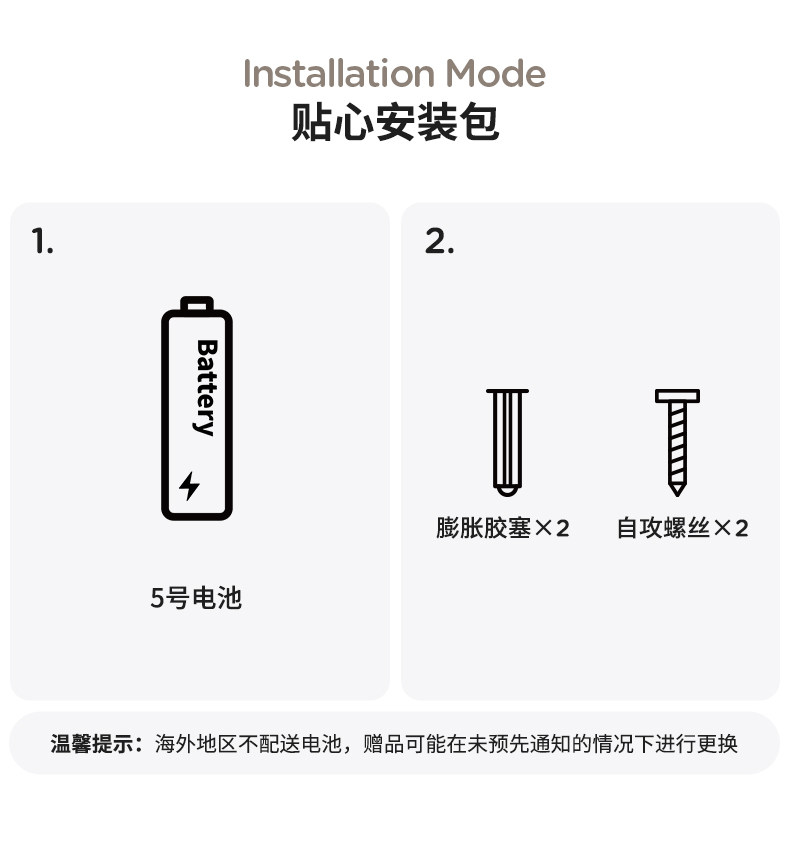 Installation Mode
贴心安装包

1.

Battery

5号电池

2.

膨胀胶塞×2

自攻螺丝×2

温馨提示：海外地区不配送电池，赠品可能在未预先通知的情况下进行更换