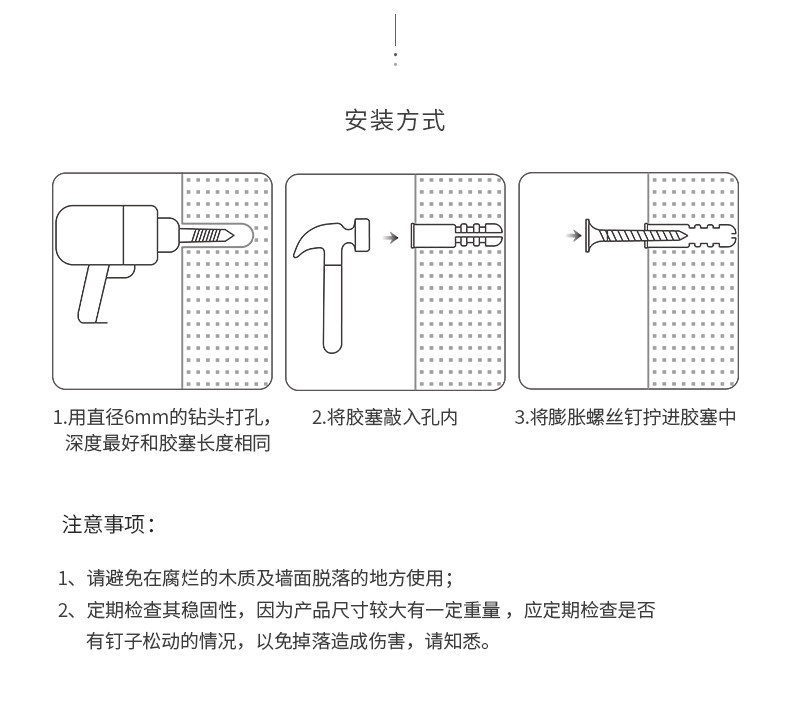 安装方式

1.用直径6mm的钻头打孔，深度最好和胶塞长度相同

2.将胶塞敲入孔内

3.将膨胀螺丝钉拧进胶塞中

注意事项：

1、请避免在腐烂的木质及墙面脱落的地方使用；

2、定期检查其稳固性，因为产品尺寸较大有一定重量，应定期检查是否有钉子松动的情况，以免掉落造成伤害，请知悉。