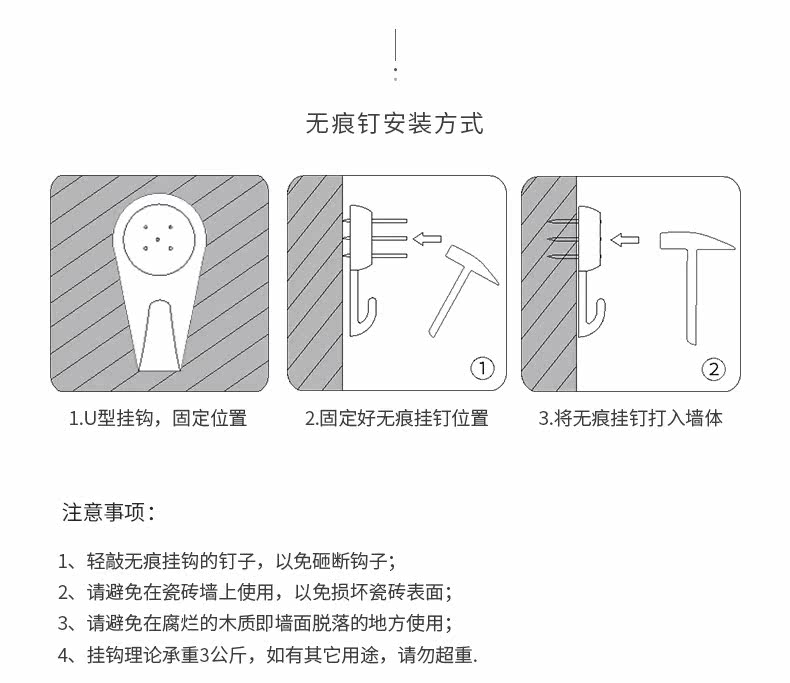 无痕钉安装方式

①

②

1.U型挂钩，固定位置

2.固定好无痕挂钉位置

3.将无痕挂钉打入墙体

注意事项：

1、轻敲无痕挂钩的钉子，以免砸断钩子；

2、请避免在瓷砖墙上使用，以免损坏瓷砖表面；

3、请避免在腐烂的木质即墙面脱落的地方使用；

4、挂钩理论承重3公斤，如有其它用途，请勿超重.